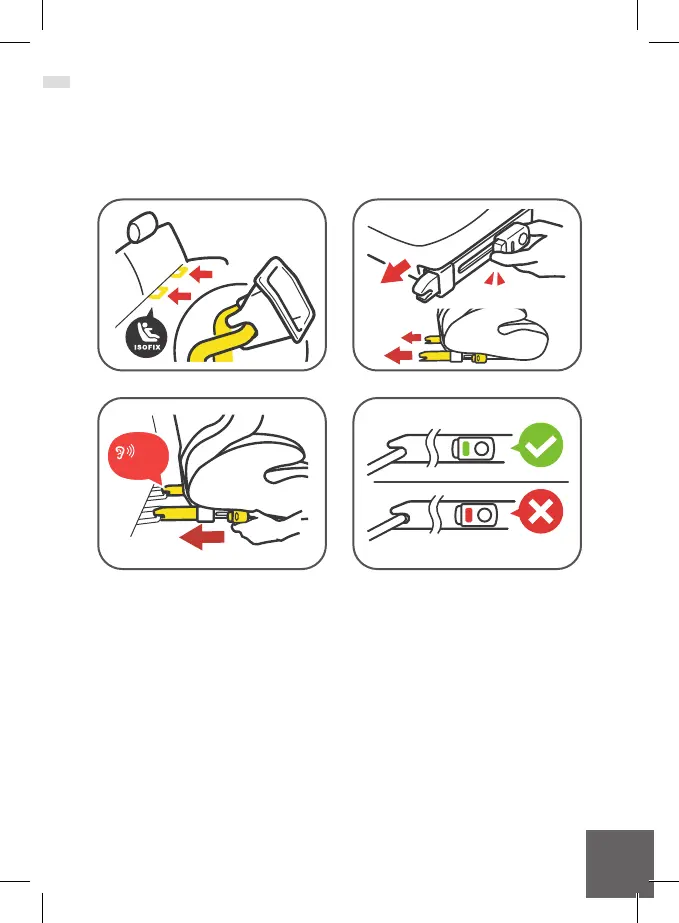 ISOFIX