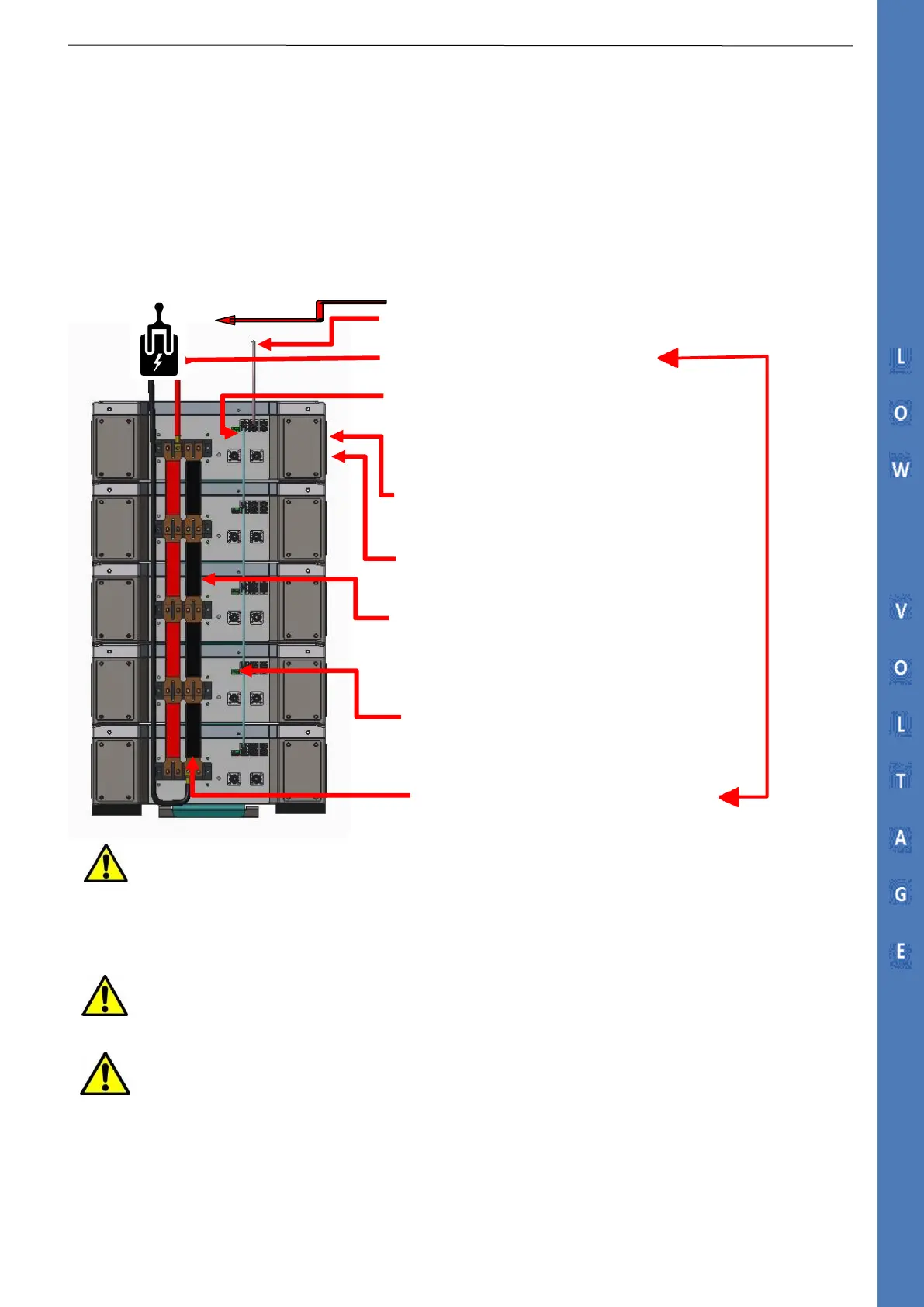 L
O
W

V
O
L
T
A
G
E