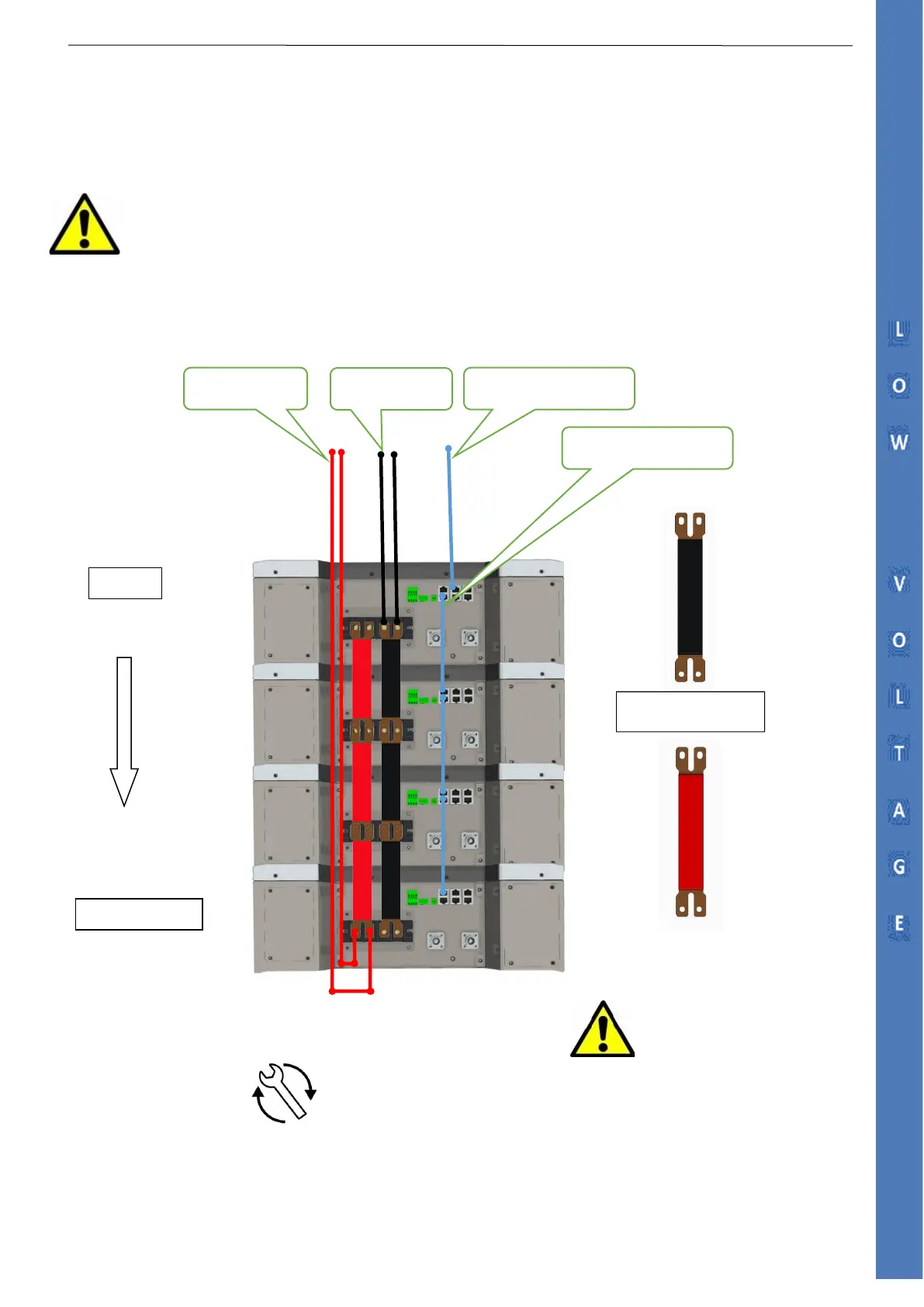 L
O
W
V
O
L
T
A
G
E