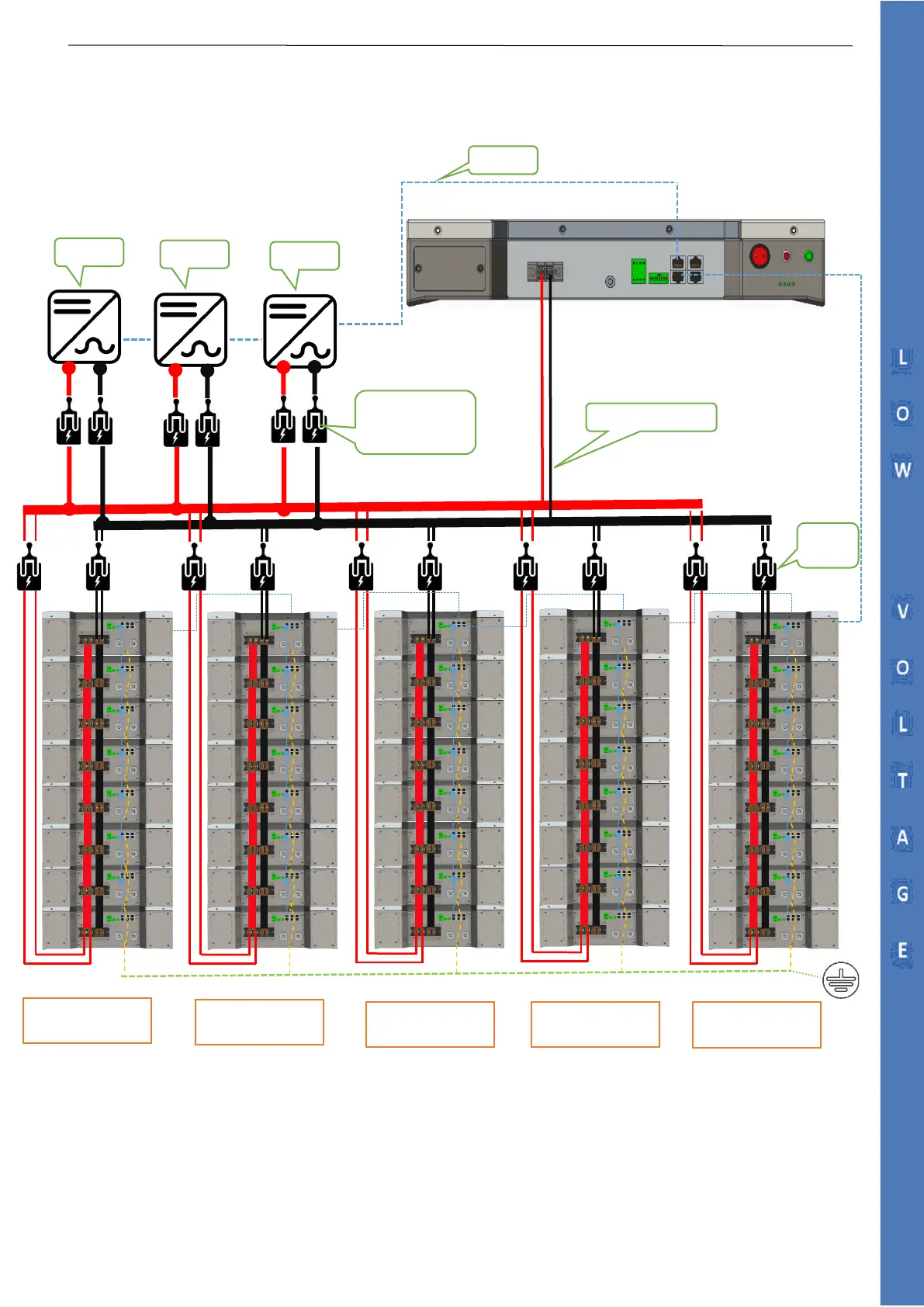 L
O
W

V
O
L
T
A
G
E