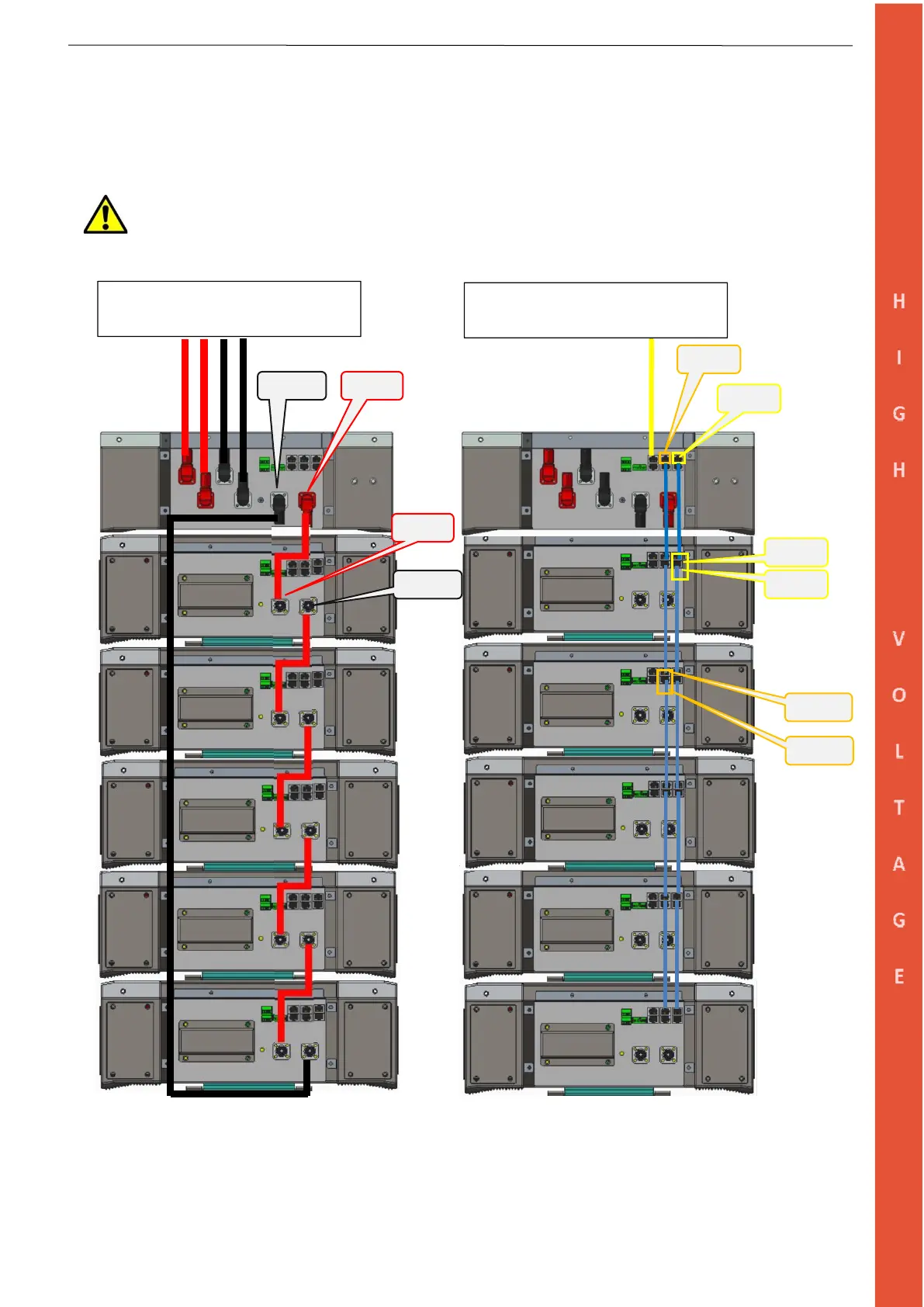 H
I
G
H

V
O
L
T
A
G
E