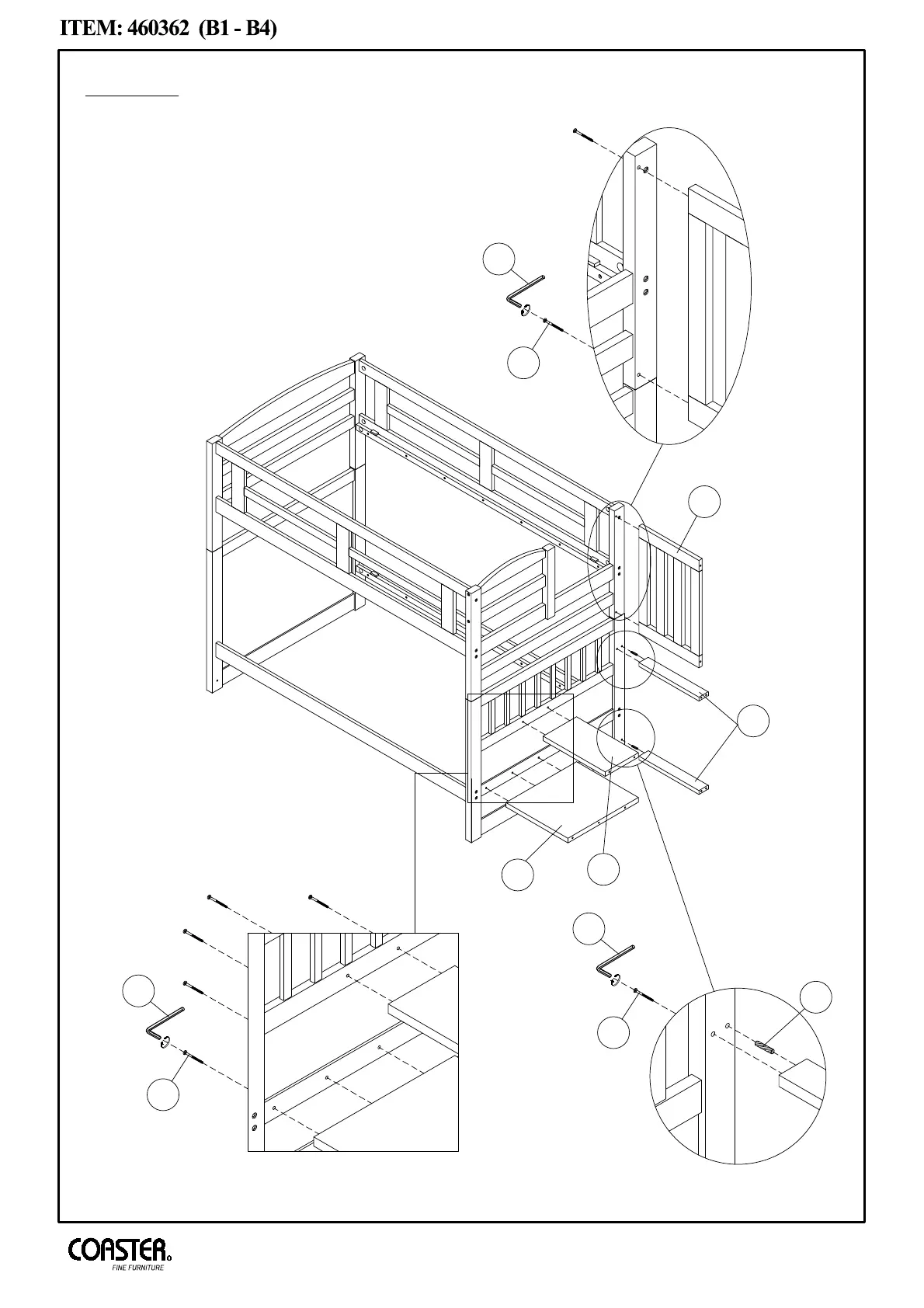 ITEM: 460362 (B1 - B4)

COASTER
FINE FURNITURE