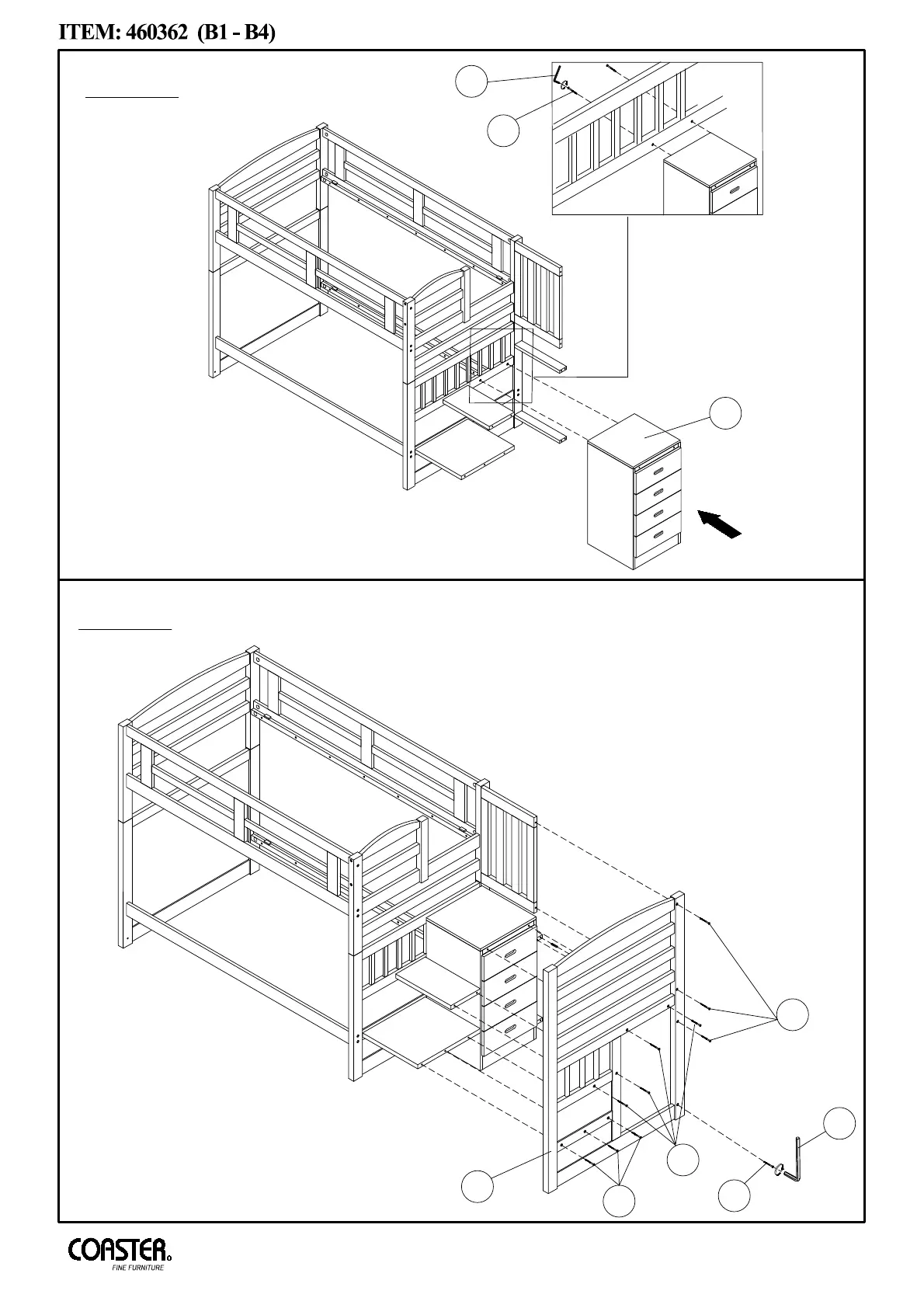 ITEM: 460362 (B1 - B4)

COASTER
FINE FURNITURE