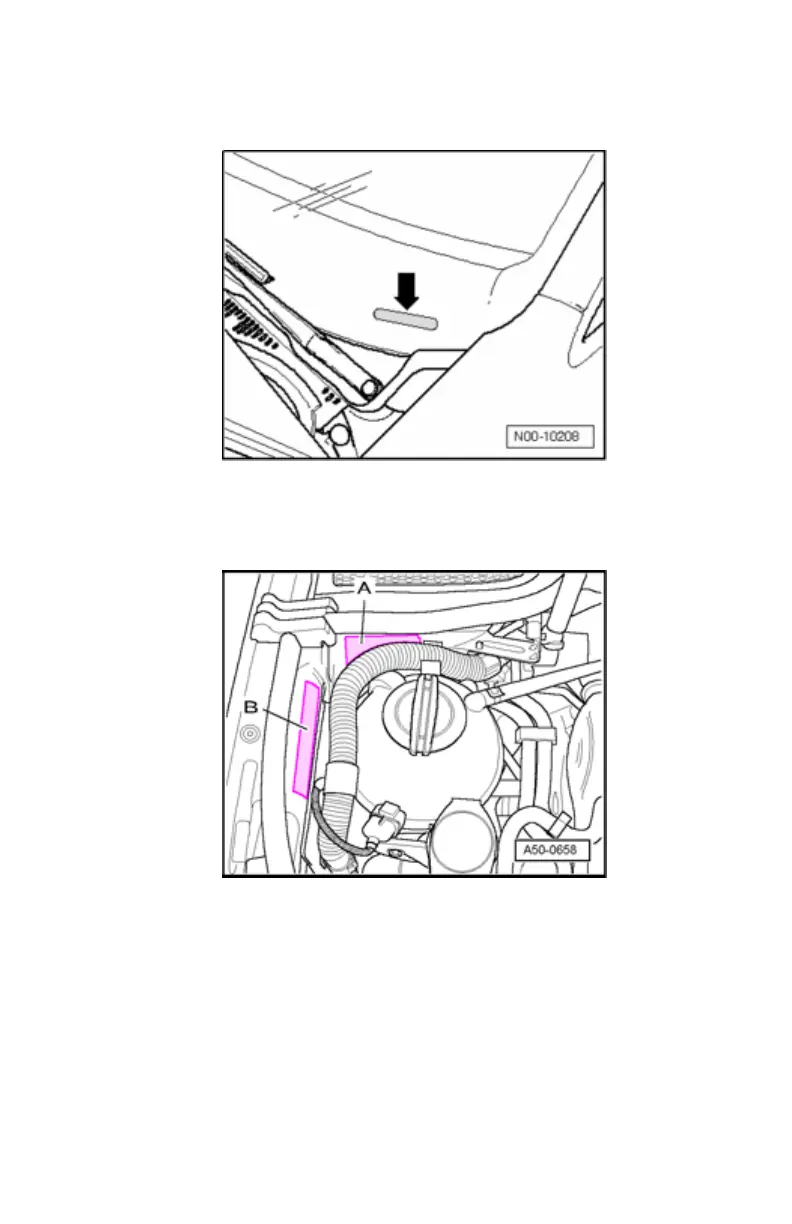 N00-10208

A

B

A50-0658