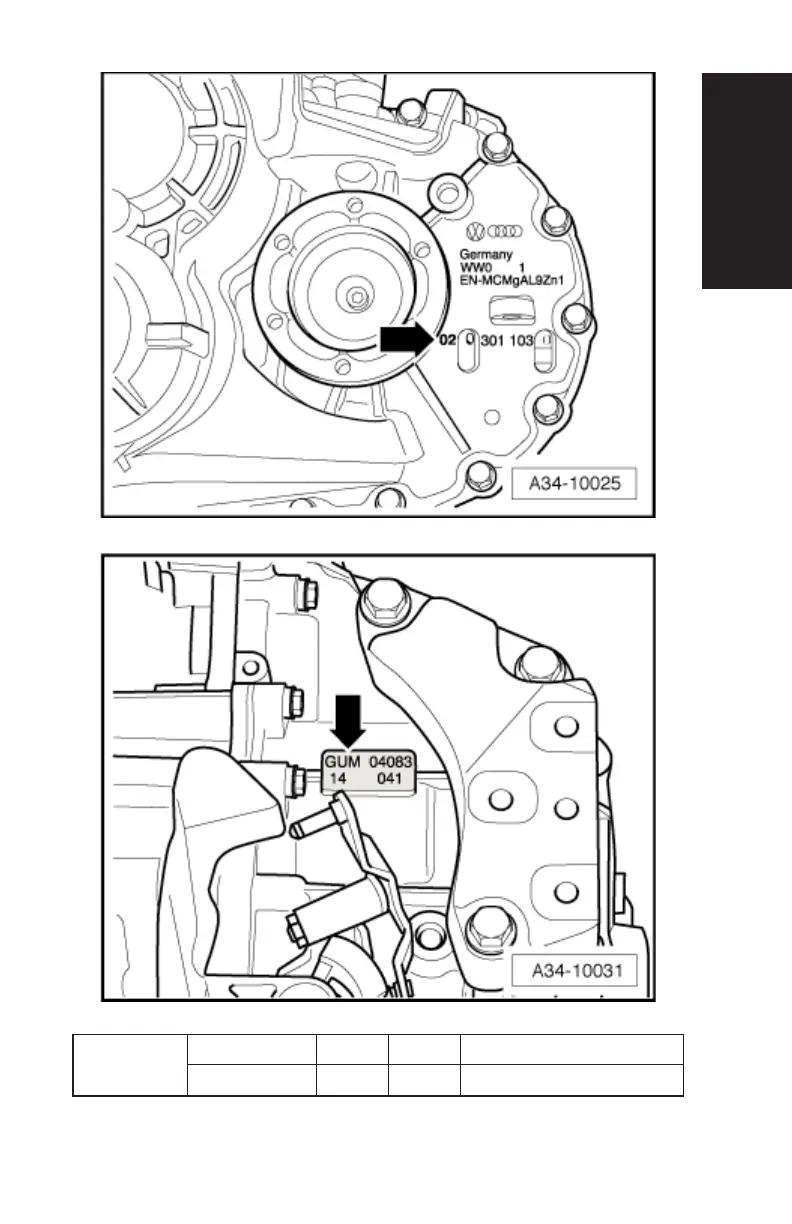 Germany
WW0 1
EN-MCMgAL9Zn1

02 0 301 103

A34-10025

GUM 04083
14 041

A34-10031