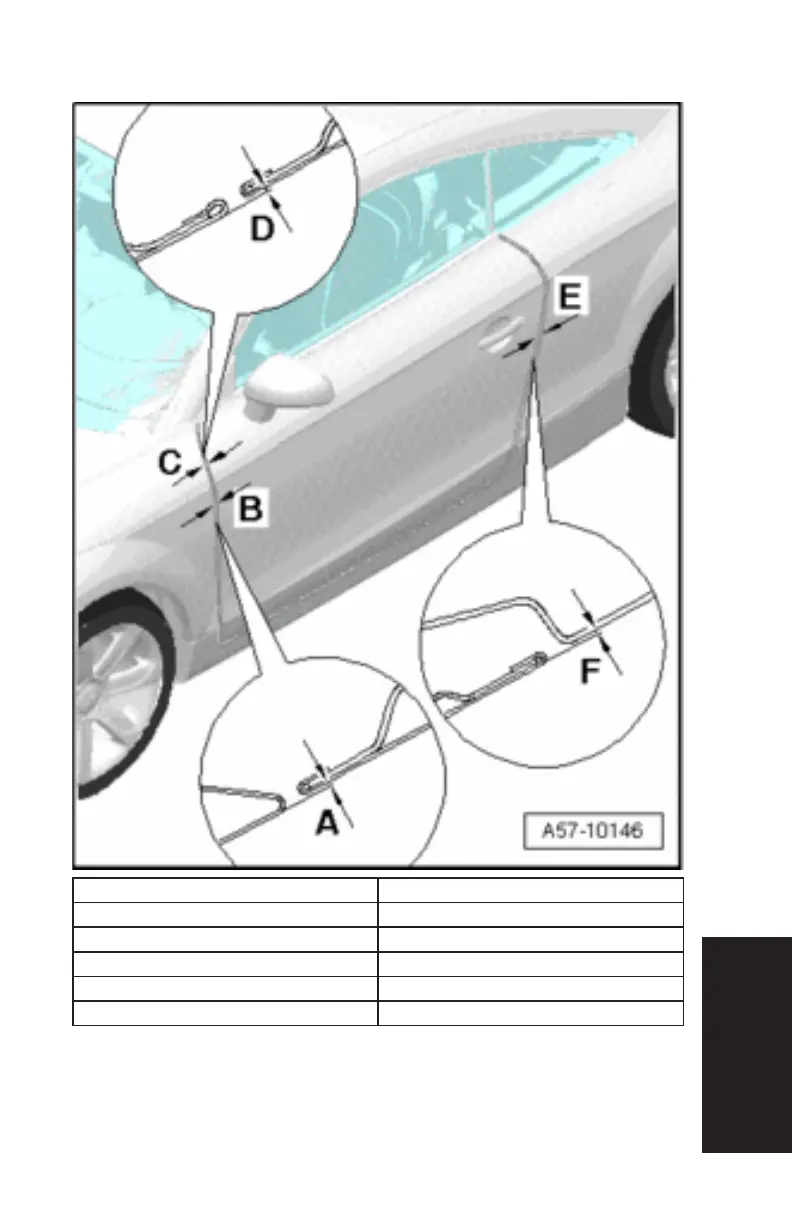 D

E

C

B

F

A

A57-10146