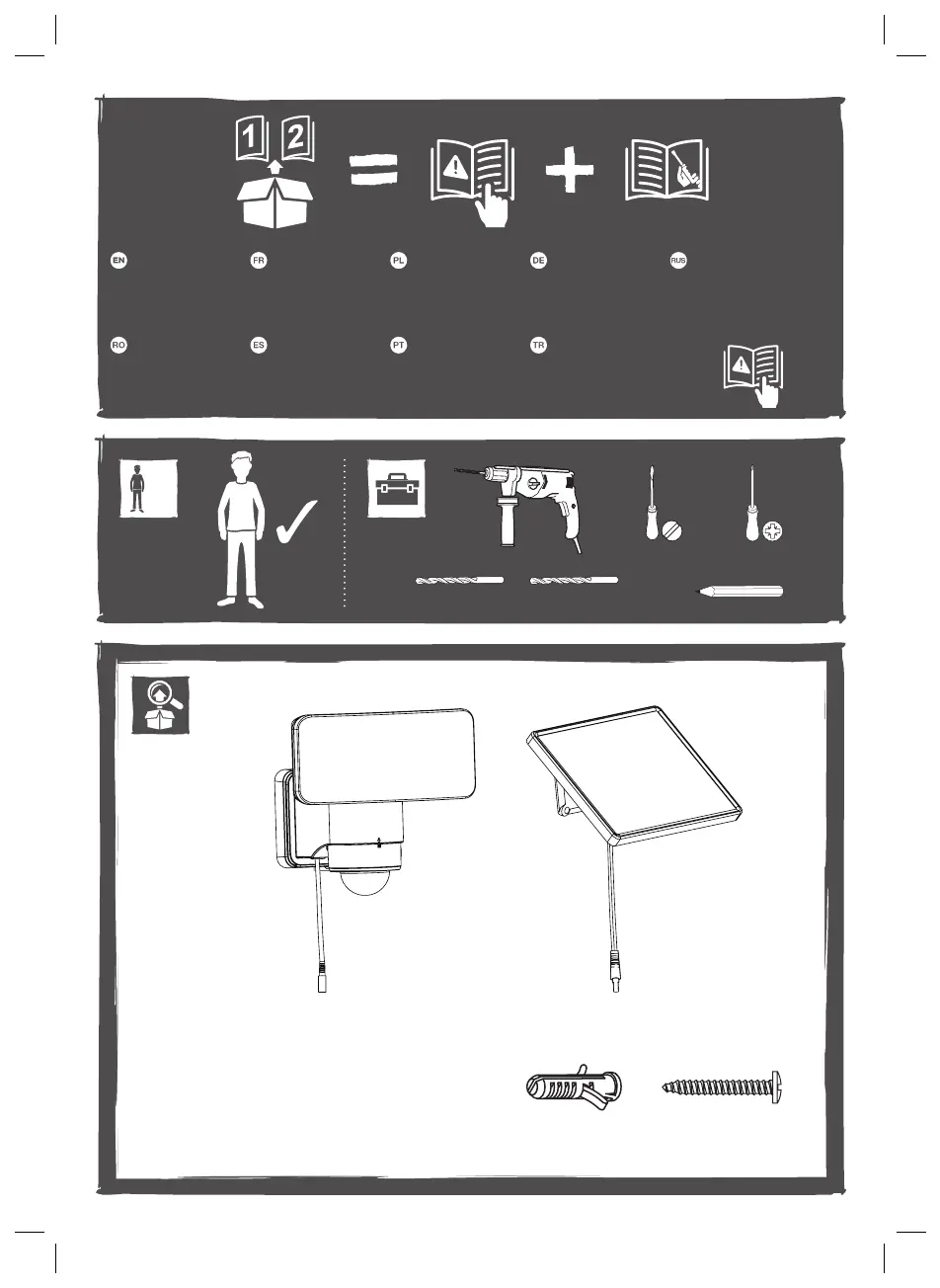 1 2

EN FR PL DE RUS

RO ES PT TR