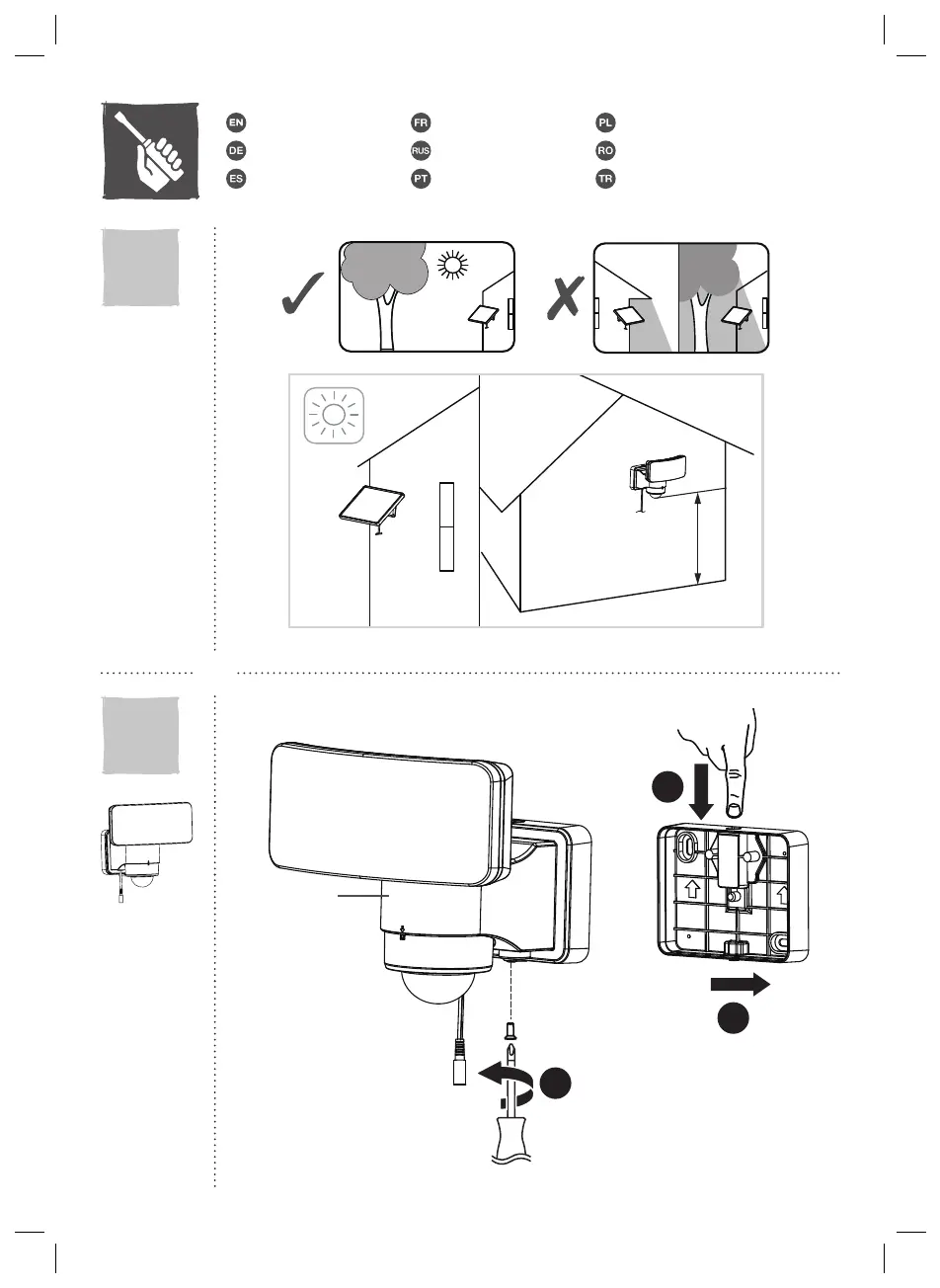 EN
DE
ES
FR
RUS
PT
PL
RO
TR