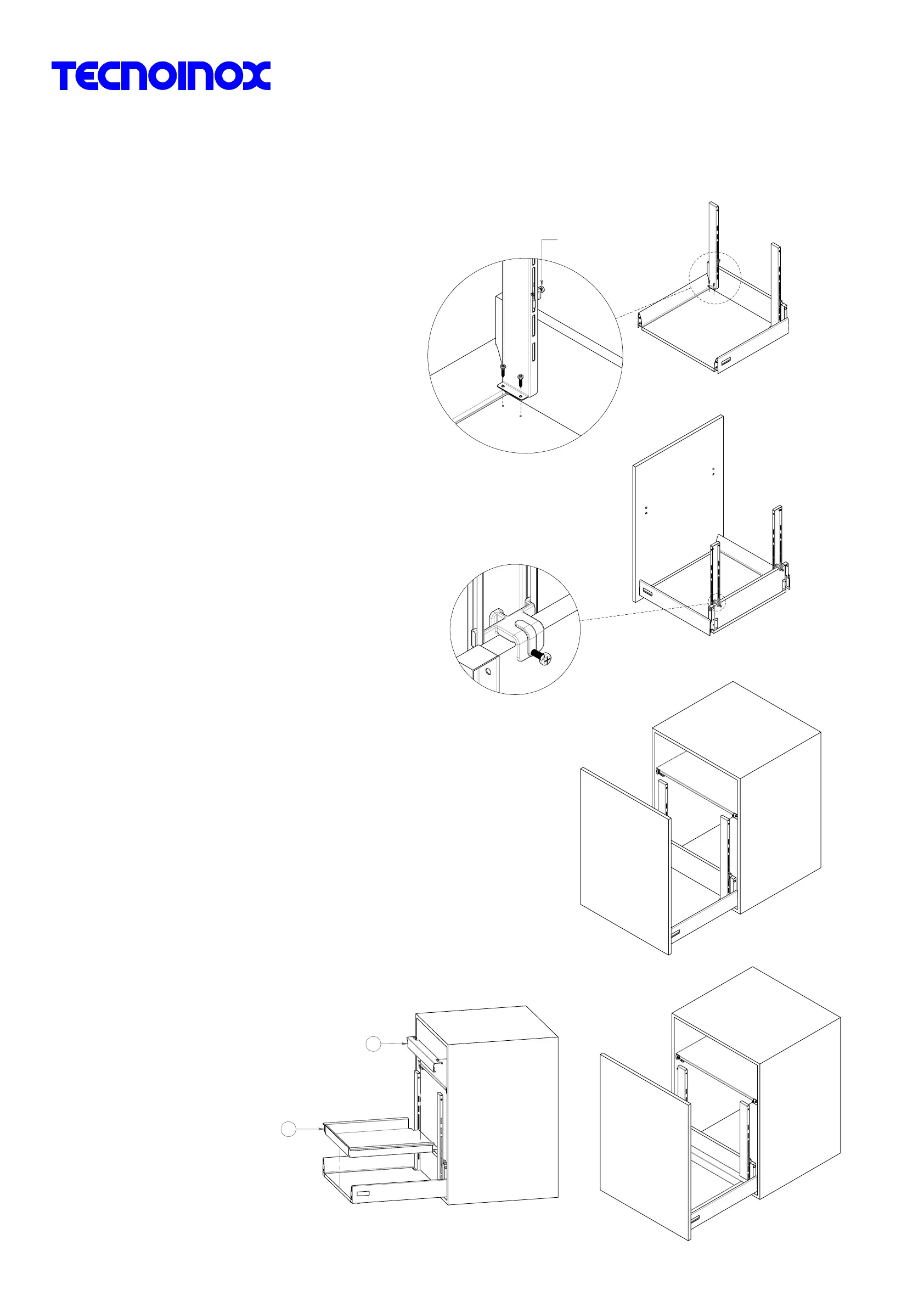 TECNOINOX