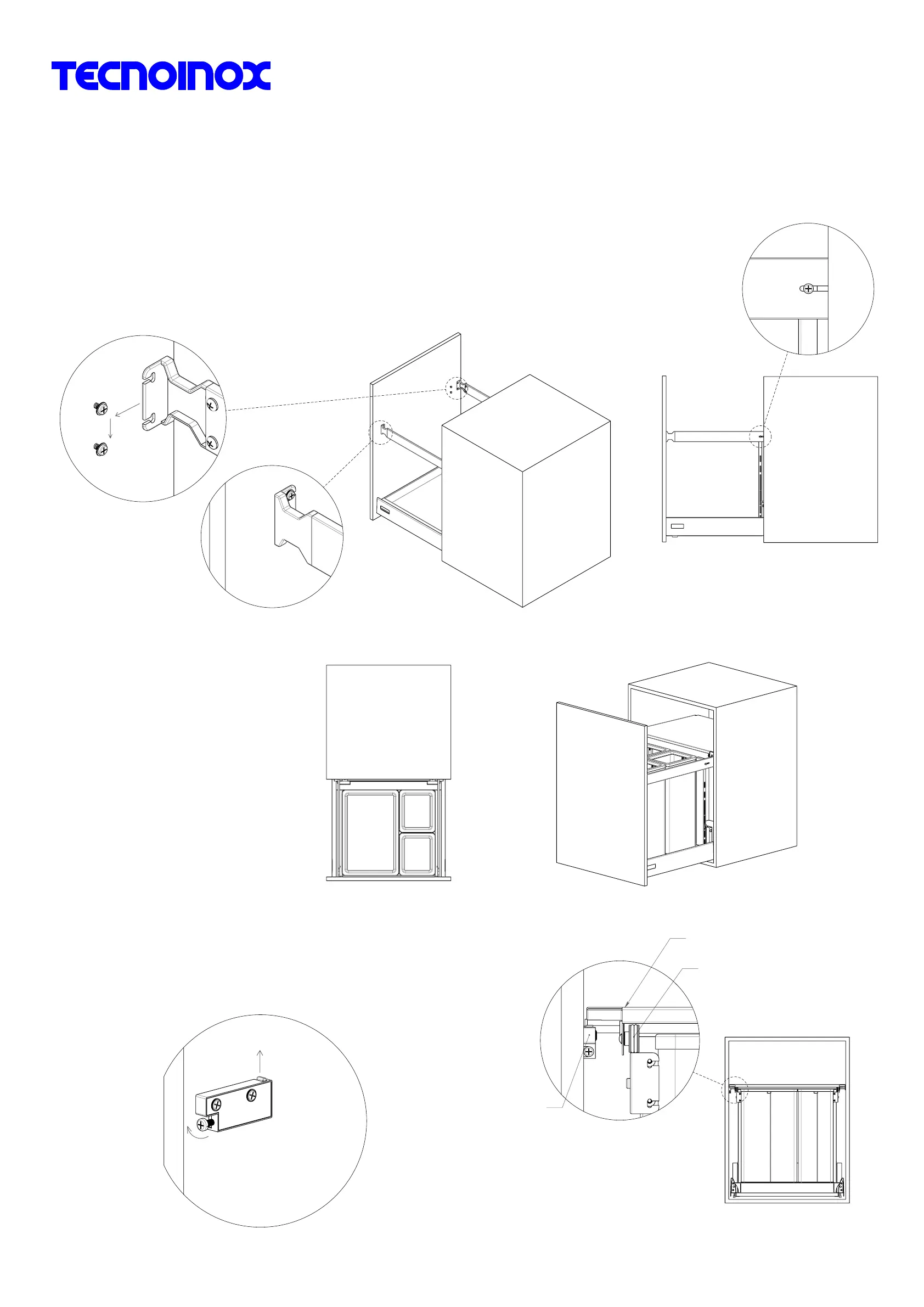 TECNOINOX