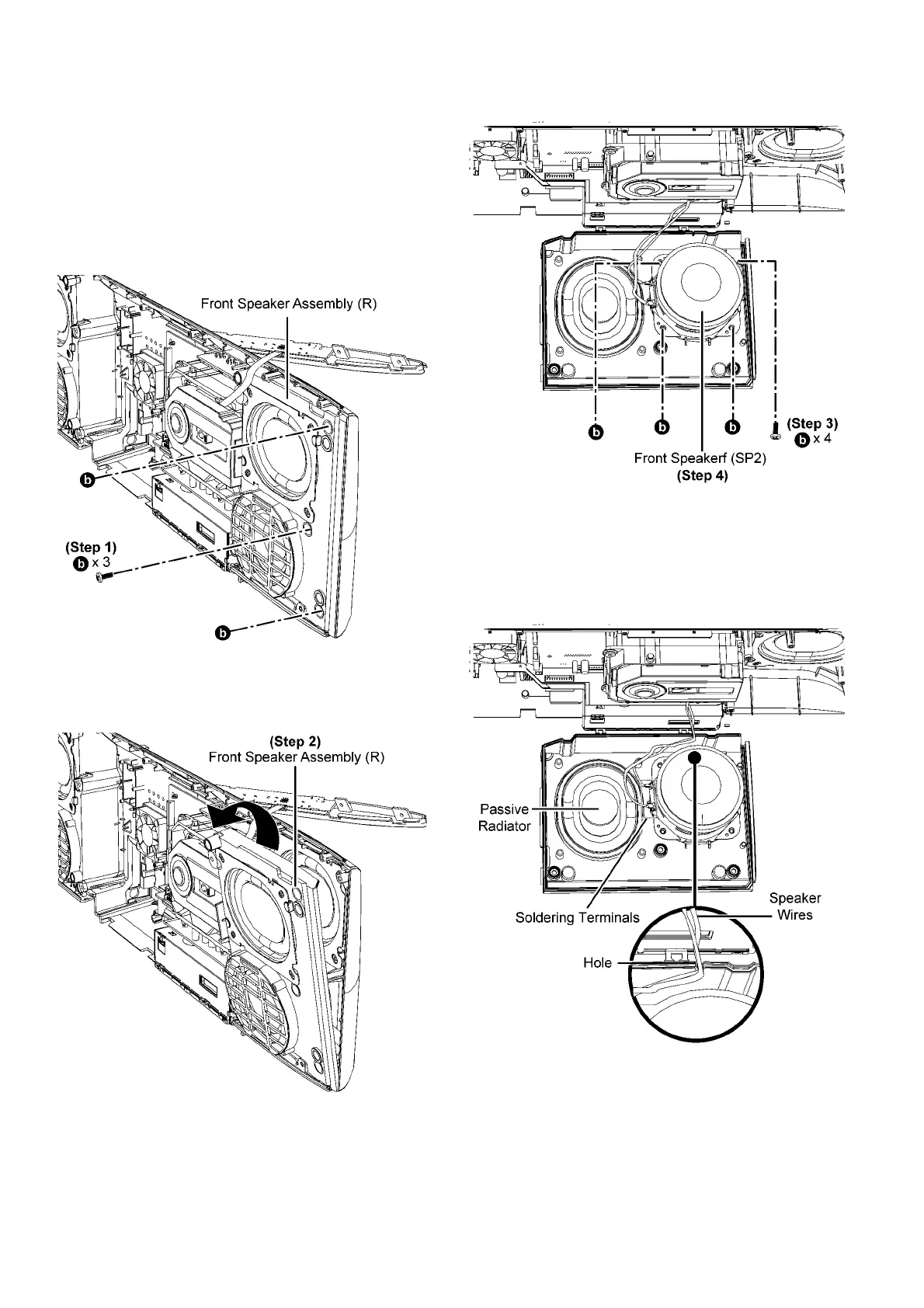 Front Speaker Assembly (R)

b

(Step 1)
b x 3

b

(Step 2)
Front Speaker Assembly (R)

b b b

(Step 3)
b x 4

Front Speakerf (SP2)
(Step 4)

Passive Radiator

Soldering Terminals

Speaker Wires

Hole