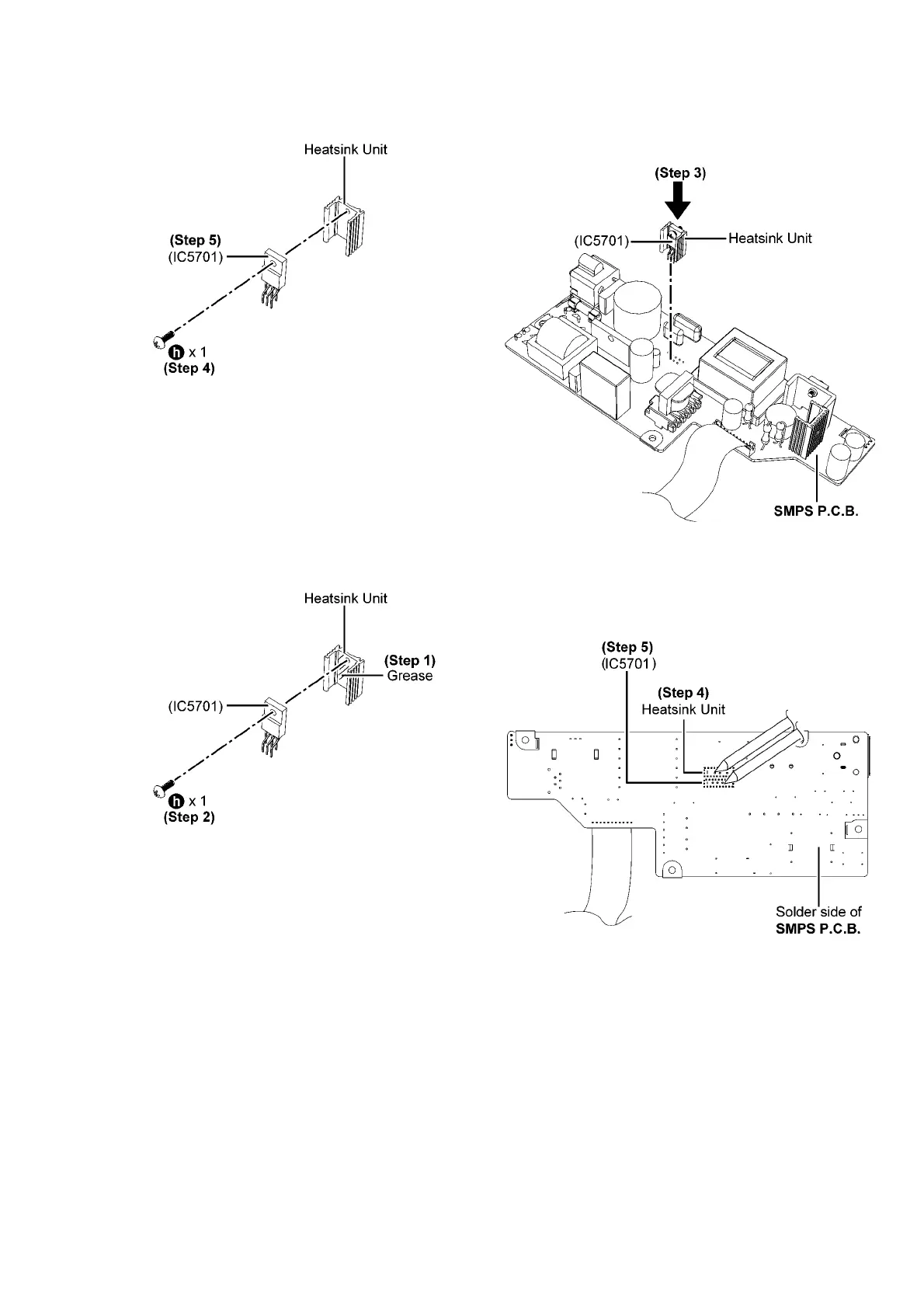 Heatsink Unit

(Step 5)
(IC5701)

h x 1
(Step 4)

(Step 3)

(IC5701)

Heatsink Unit

SMPS P.C.B.

Heatsink Unit

(Step 1)
Grease

(IC5701)

h x 1
(Step 2)

(Step 5)
(IC5701)

(Step 4)
Heatsink Unit

Solder side of
SMPS P.C.B.