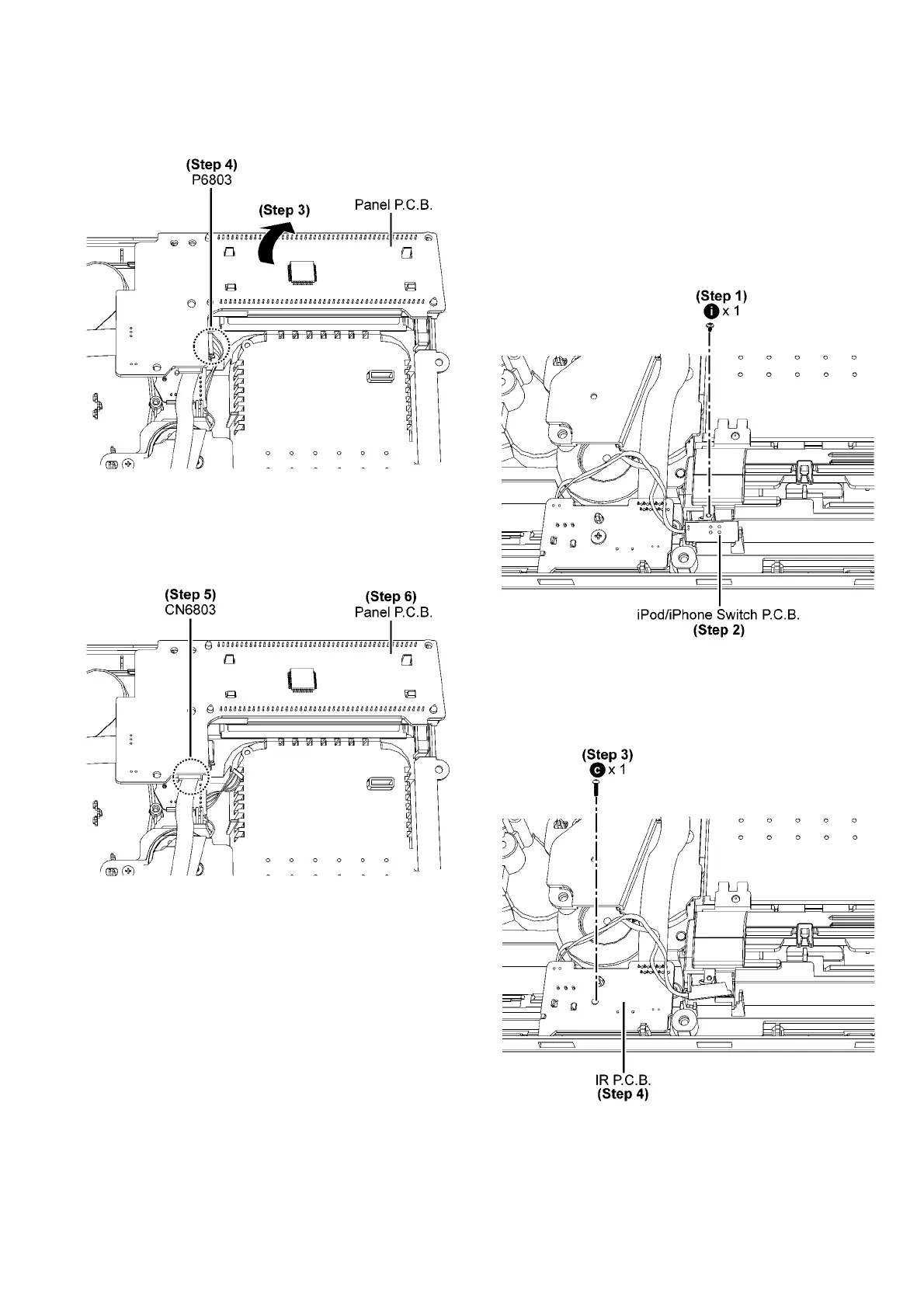 (Step 4)
P6803

(Step 3)

Panel P.C.B.

(Step 5)
CN6803

(Step 6)
Panel P.C.B.

(Step 1)
i x 1

iPod/iPhone Switch P.C.B.
(Step 2)

(Step 3)
c x 1

IR P.C.B.
(Step 4)