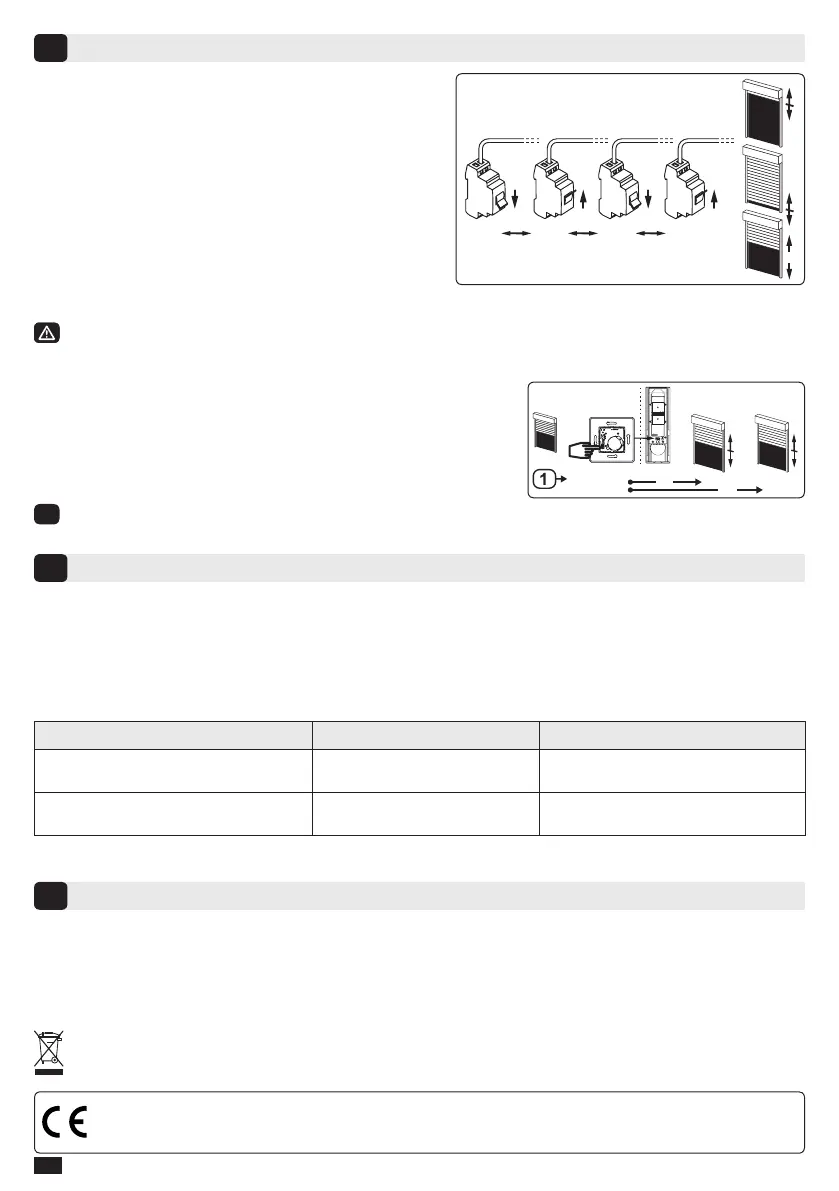 1