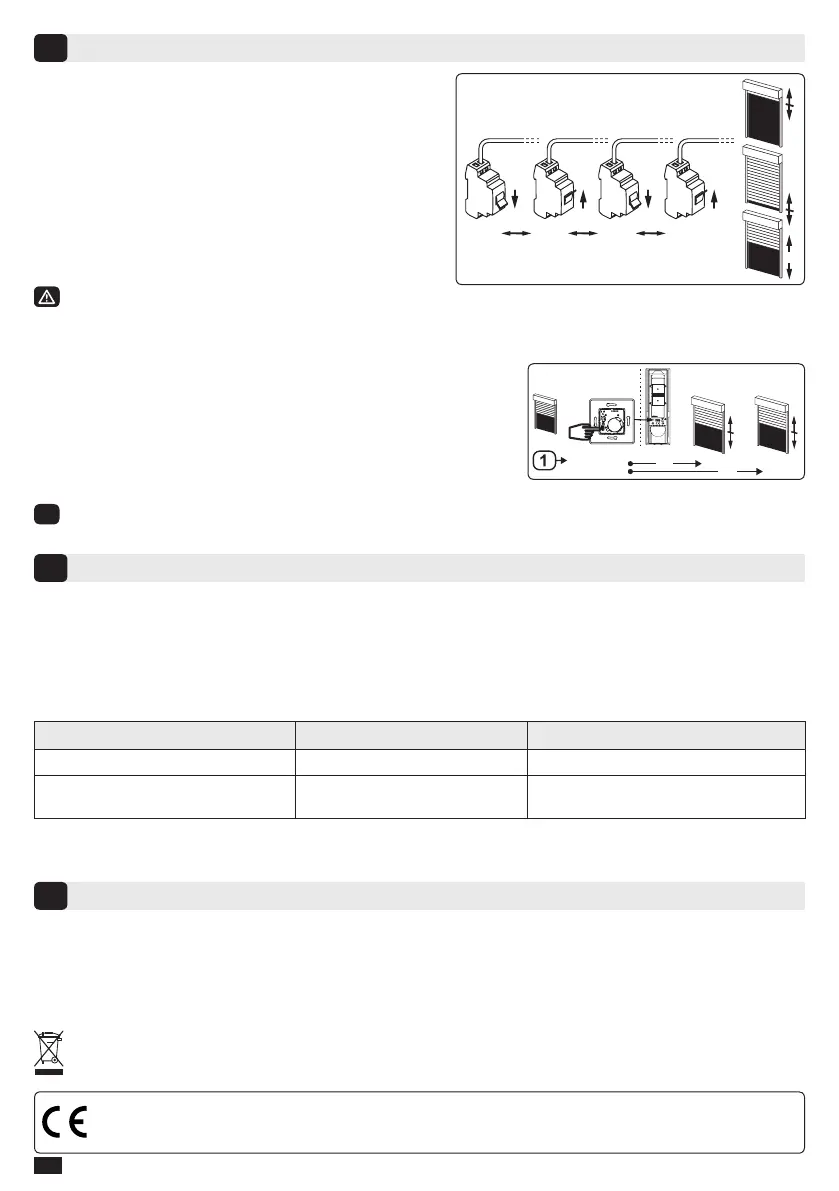 1