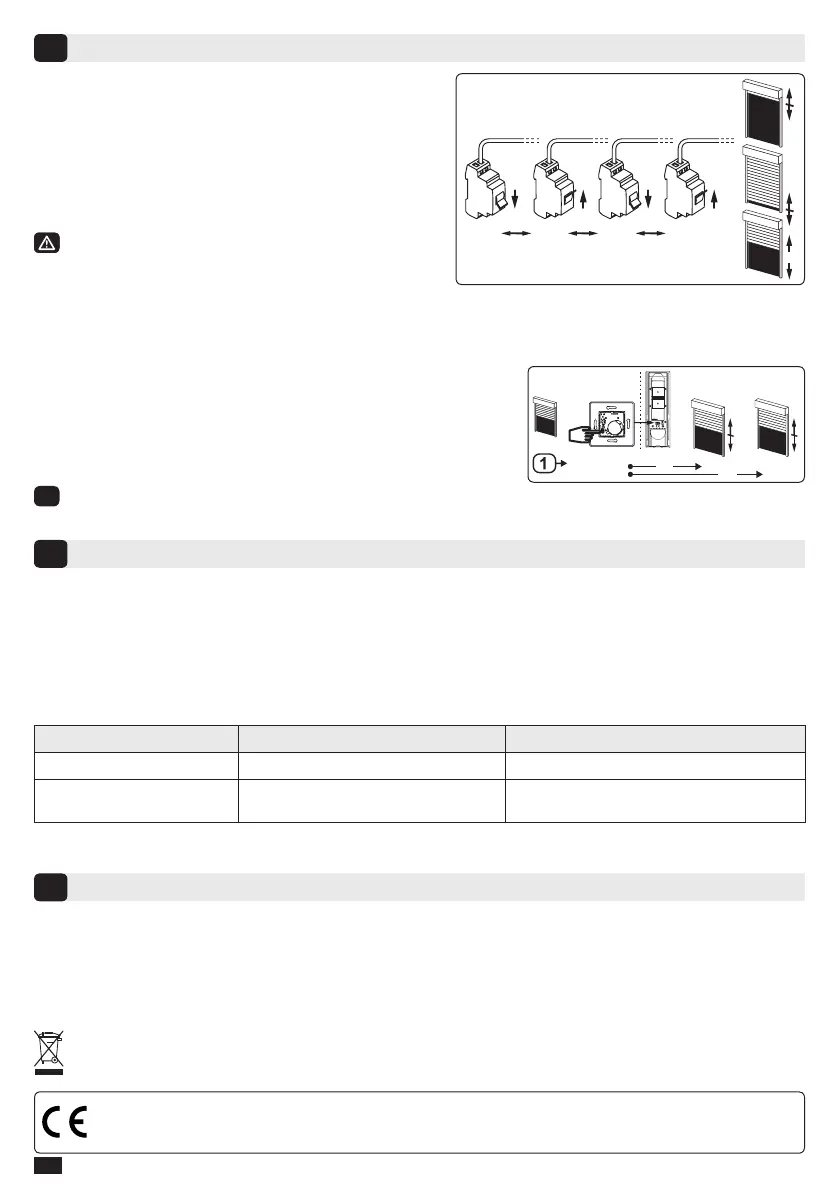 1