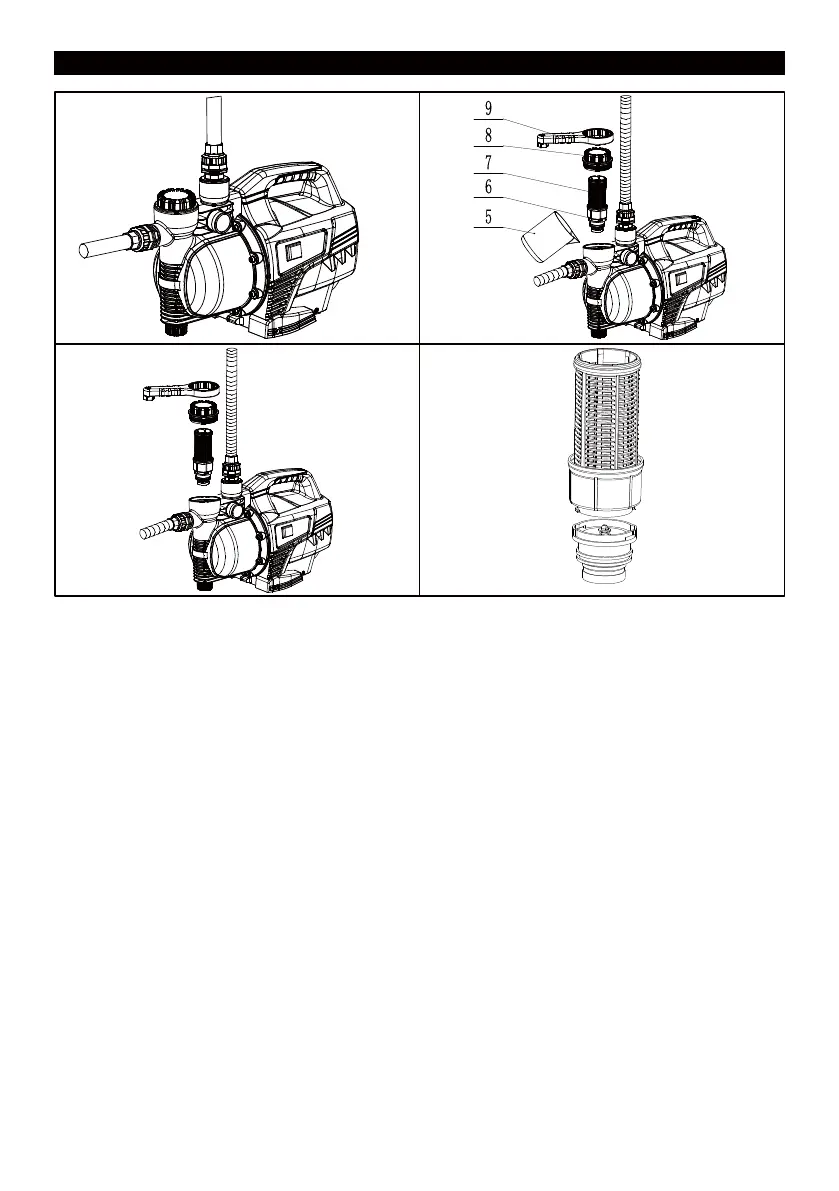 9
8
7
6
5