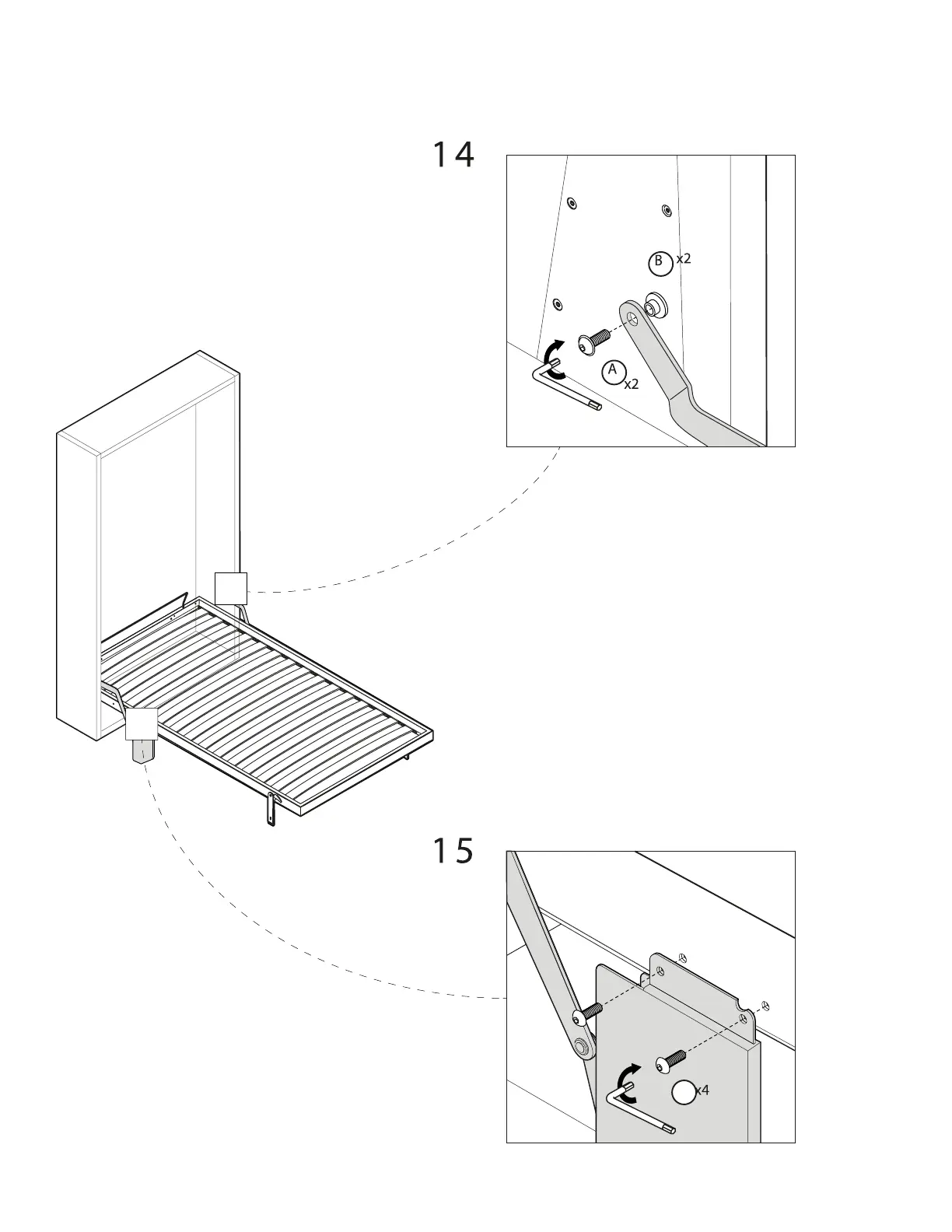 14

B x2

A x2

15

x4