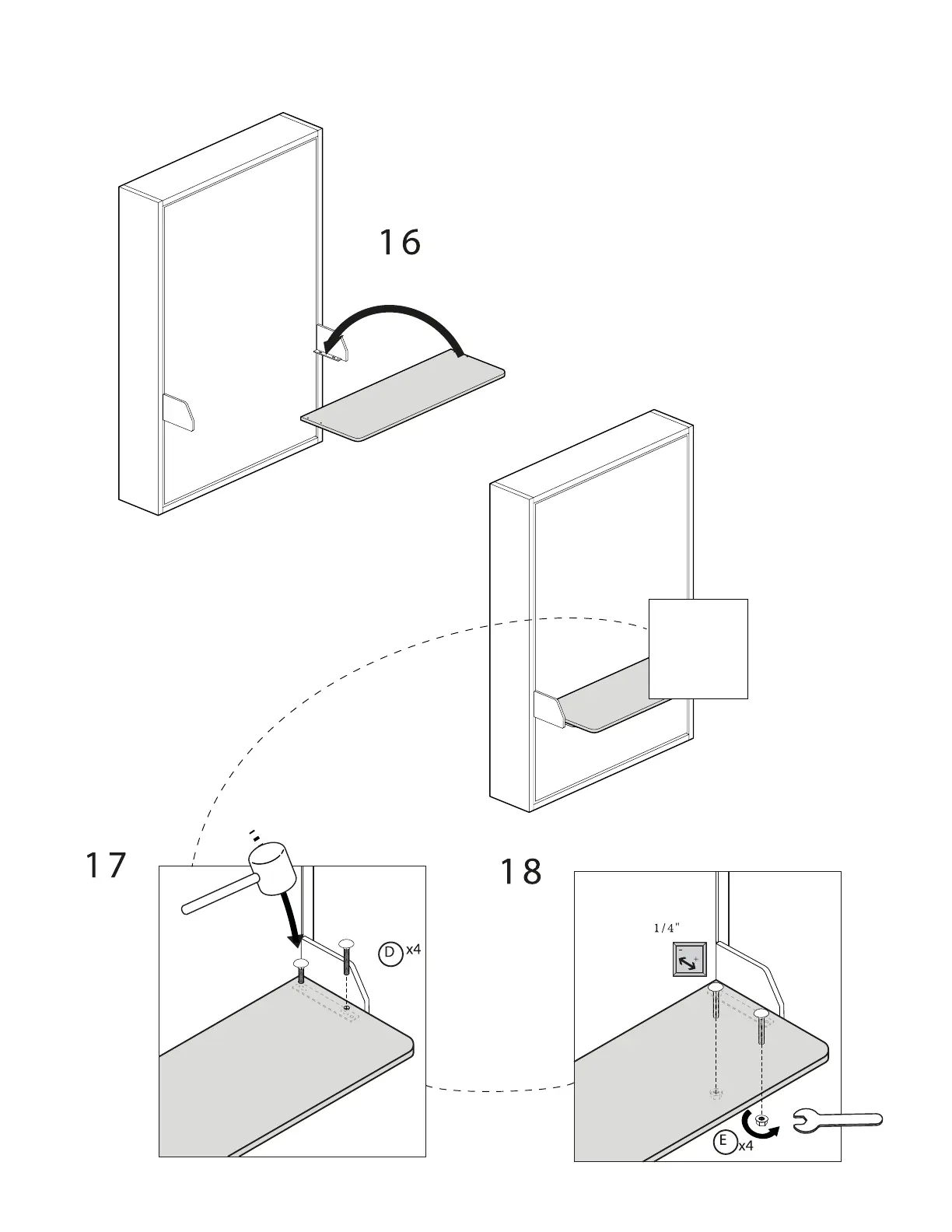 16

17

D x4

18

1/4"

E x4