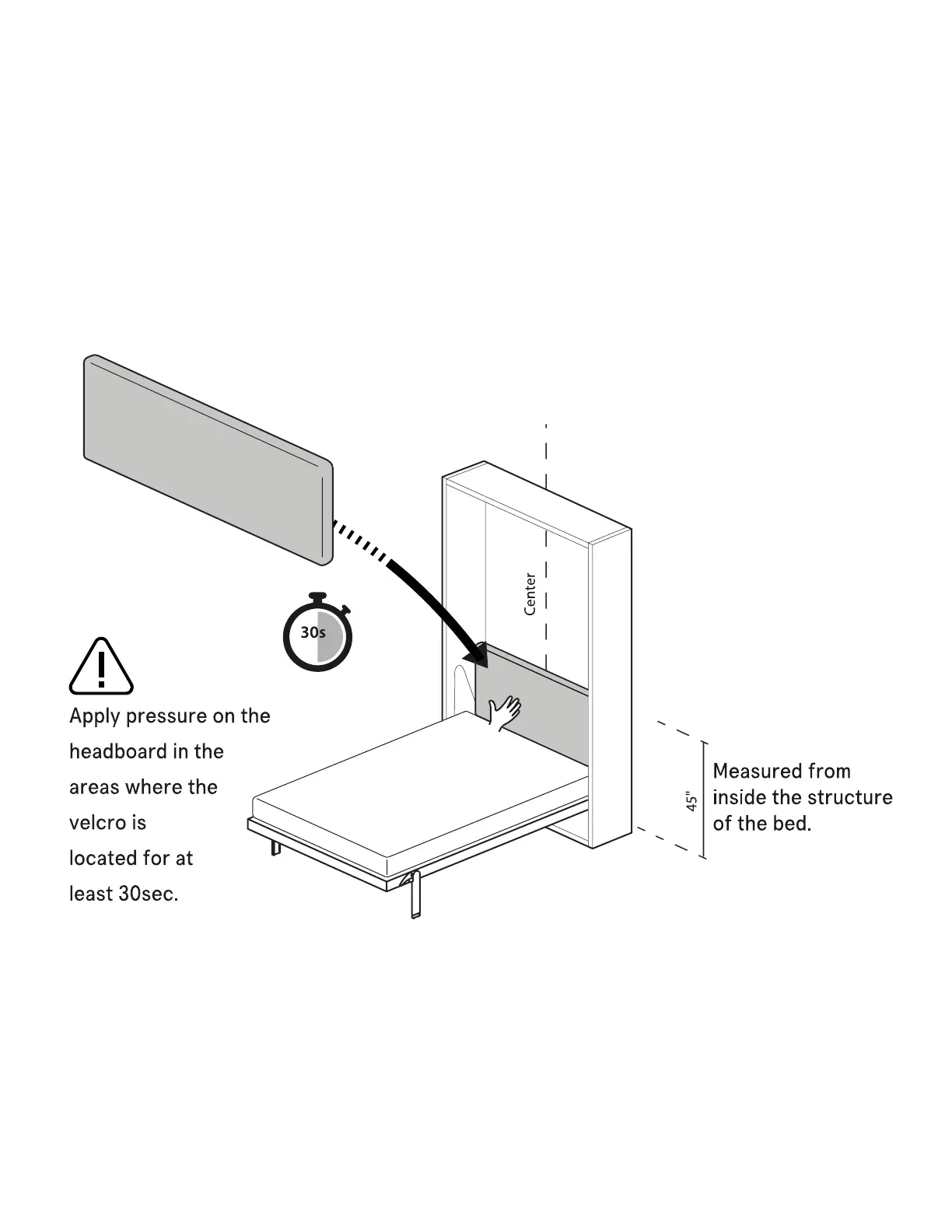 30s

Center

Apply pressure on the headboard in the areas where the velcro is located for at least 30sec.

45"

Measured from inside the structure of the bed.