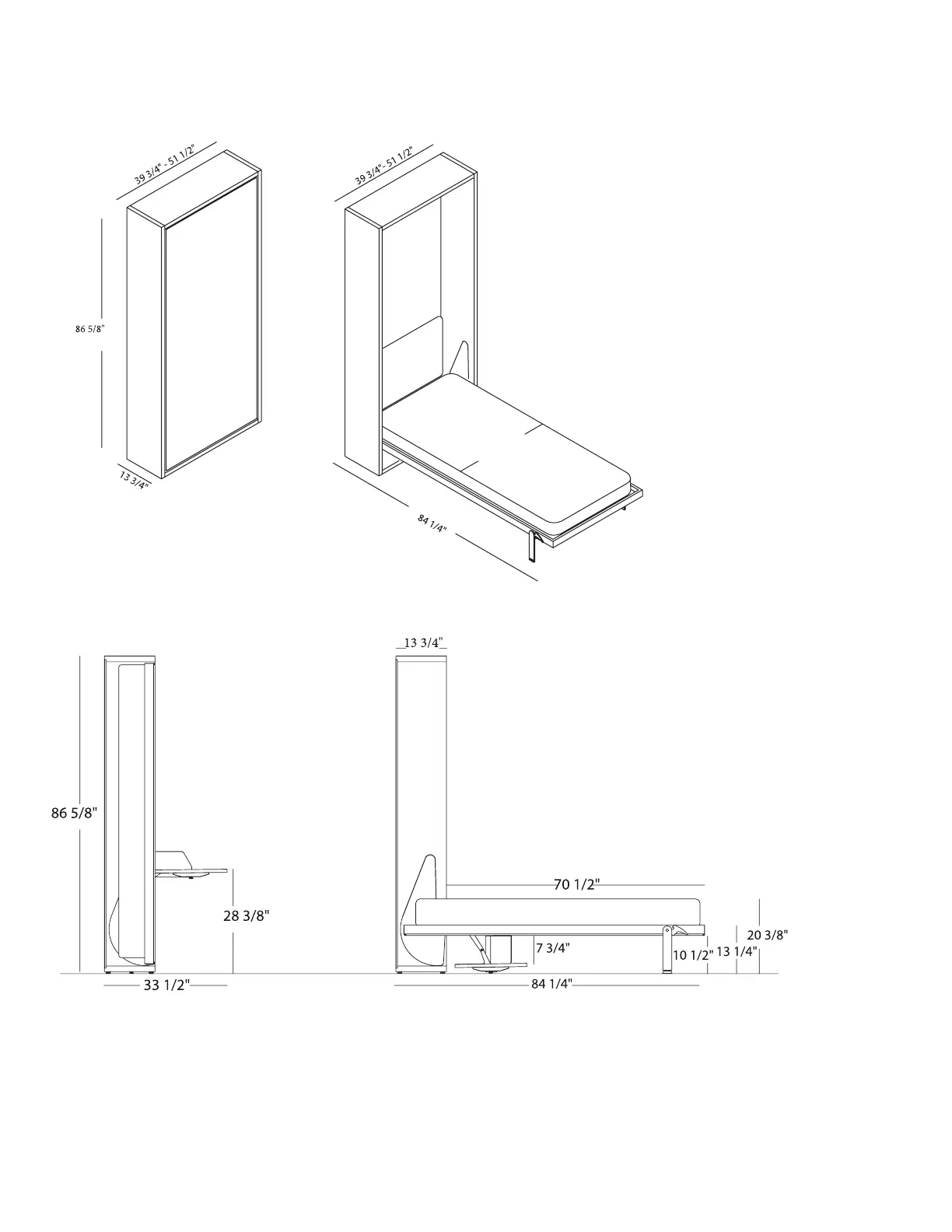 39 3/4" - 51 1/2"

86 5/8"

13 3/4"

39 3/4" - 51 1/2"

84 1/4"

86 5/8"

28 3/8"

33 1/2"

13 3/4"

70 1/2"

7 3/4"

10 1/2"

13 1/4"

20 3/8"

84 1/4"