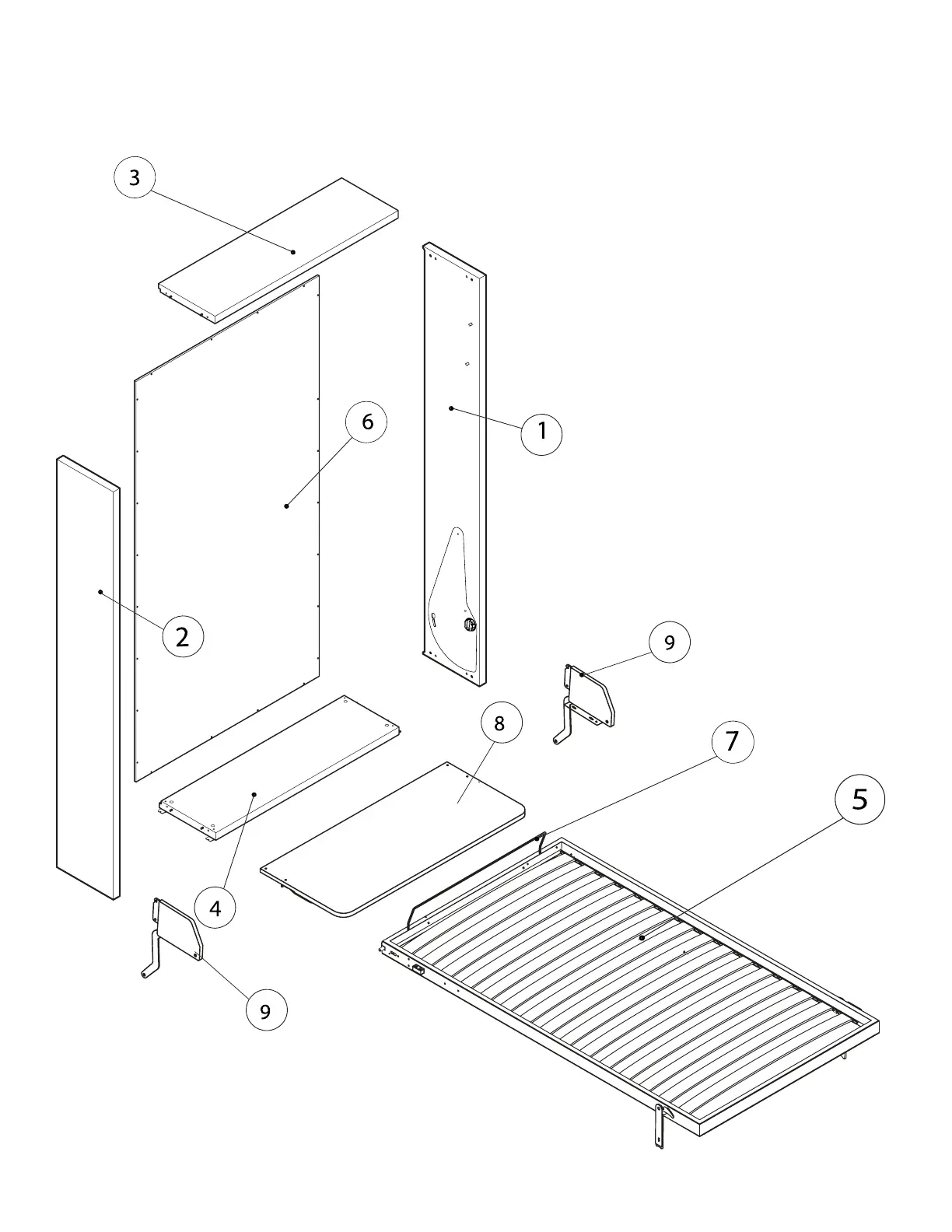 3

6

1

2

9

8

7

5

4

9