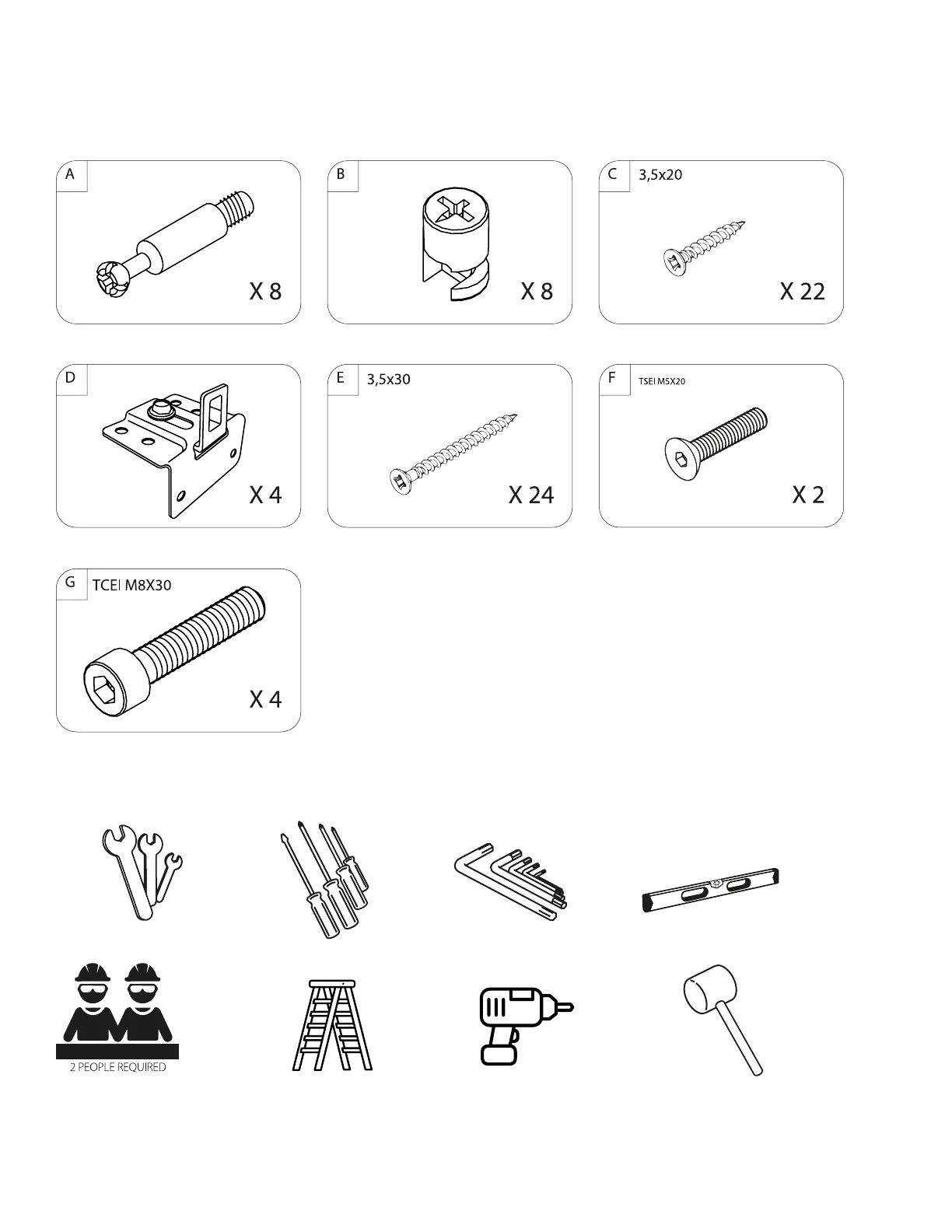 A

X 8

B

X 8

C 3,5x20

X 22

D

X 4

E 3,5x30

X 24

F TSEI M5X20

X 2

G TCEI M8X30

X 4

2 PEOPLE REQUIRED