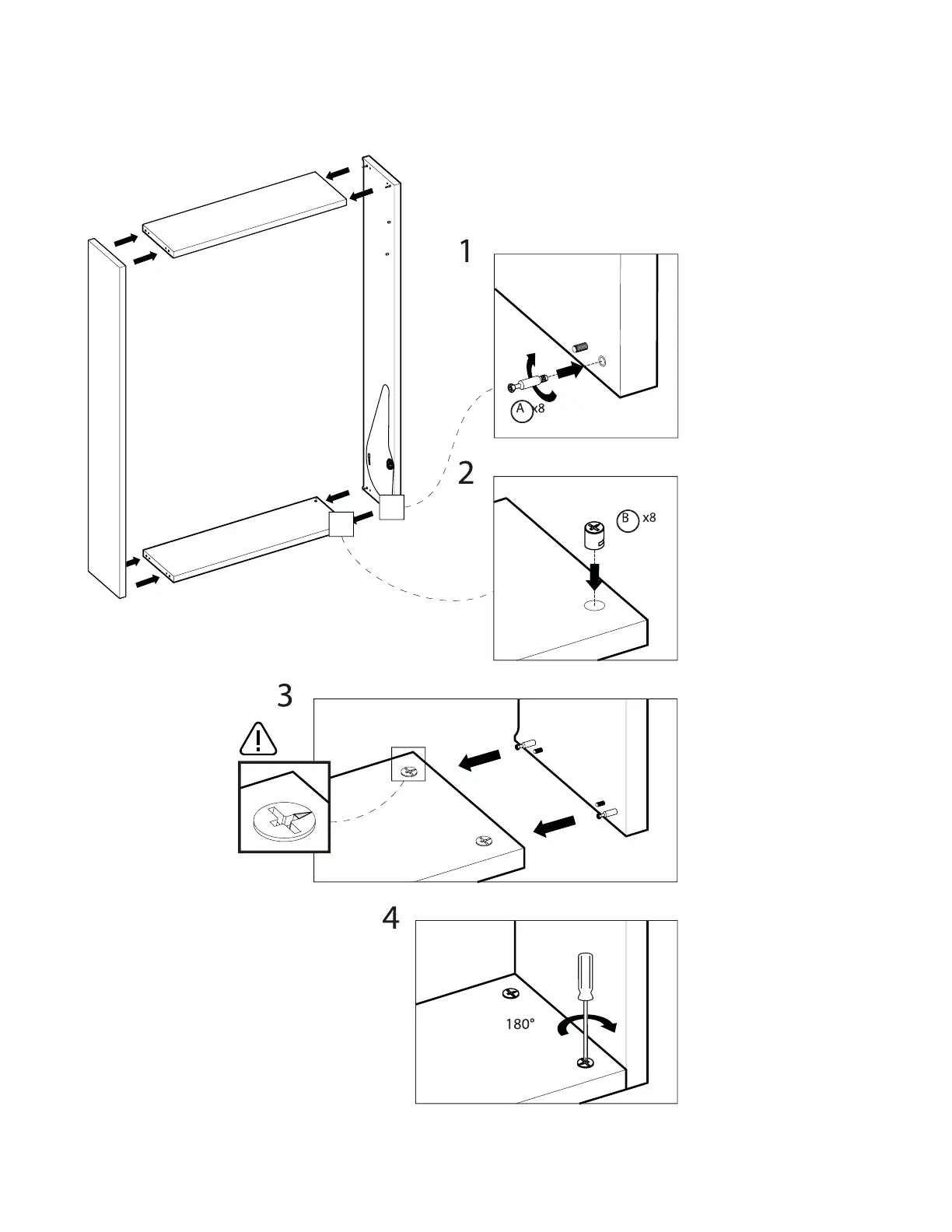 1

A x8

2

B x8

3

4

180°