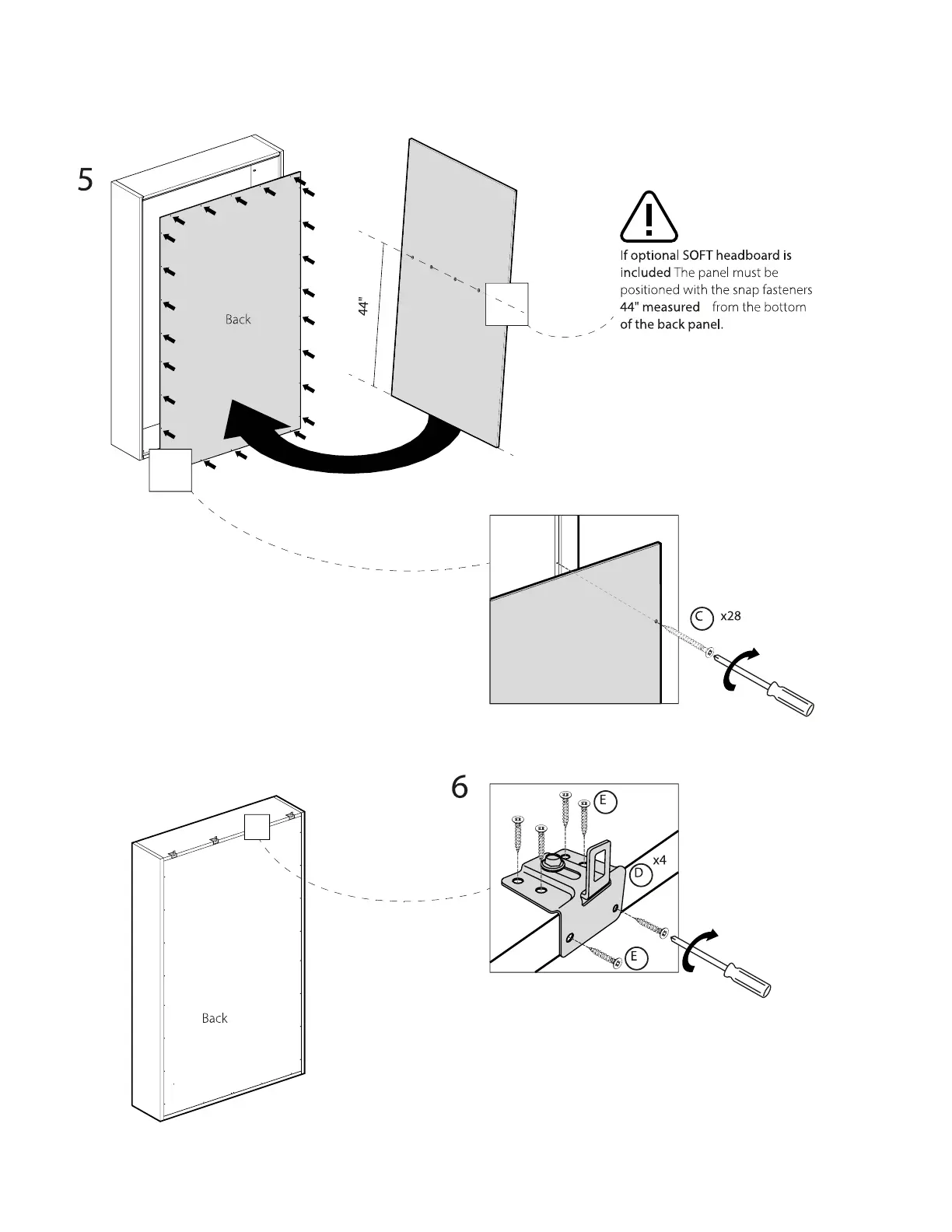 5

Back

44"

If optional SOFT headboard is included The panel must be positioned with the snap fasteners 44" measured from the bottom of the back panel.

C x28

6

E

D x4

E

Back