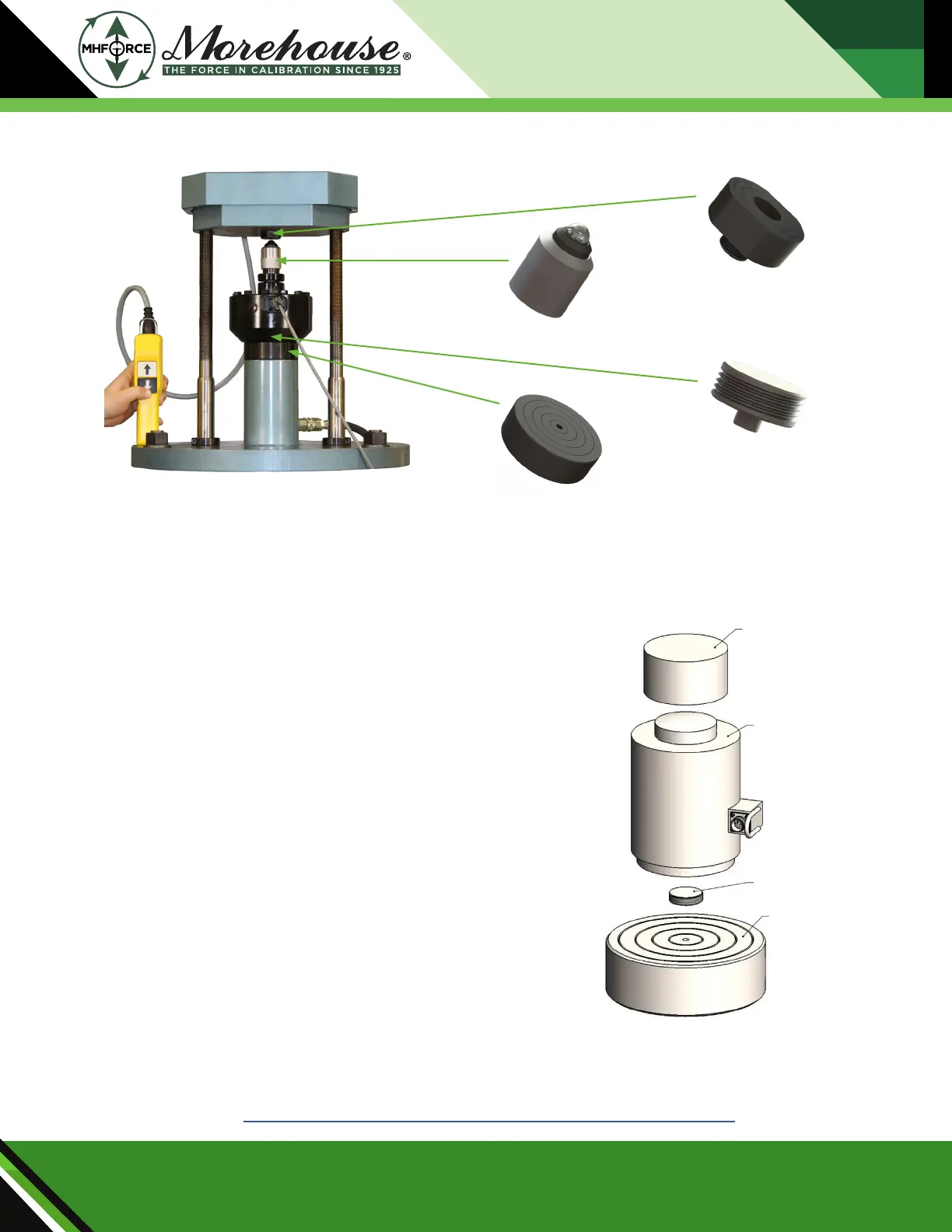 MHFORCE

Morehouse®

THE FORCE IN CALIBRATION SINCE 1925