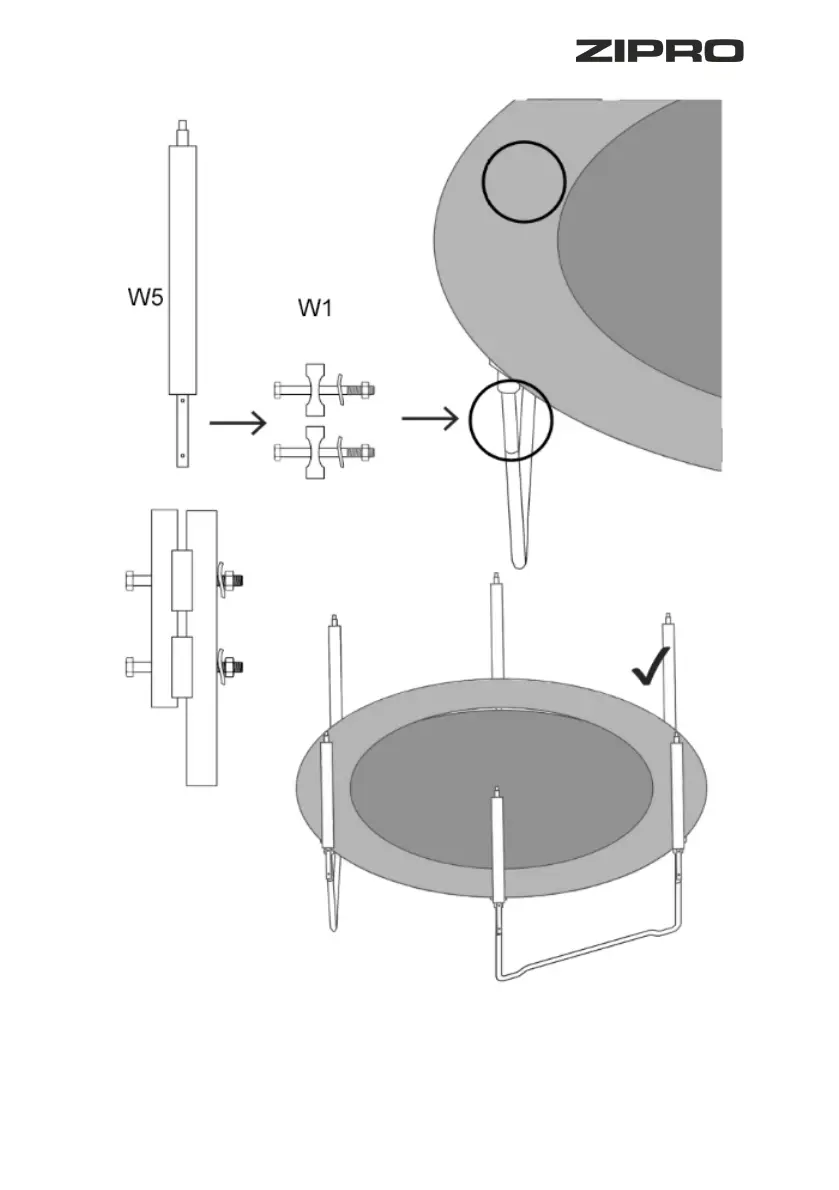 ZIPRO

W5

W1