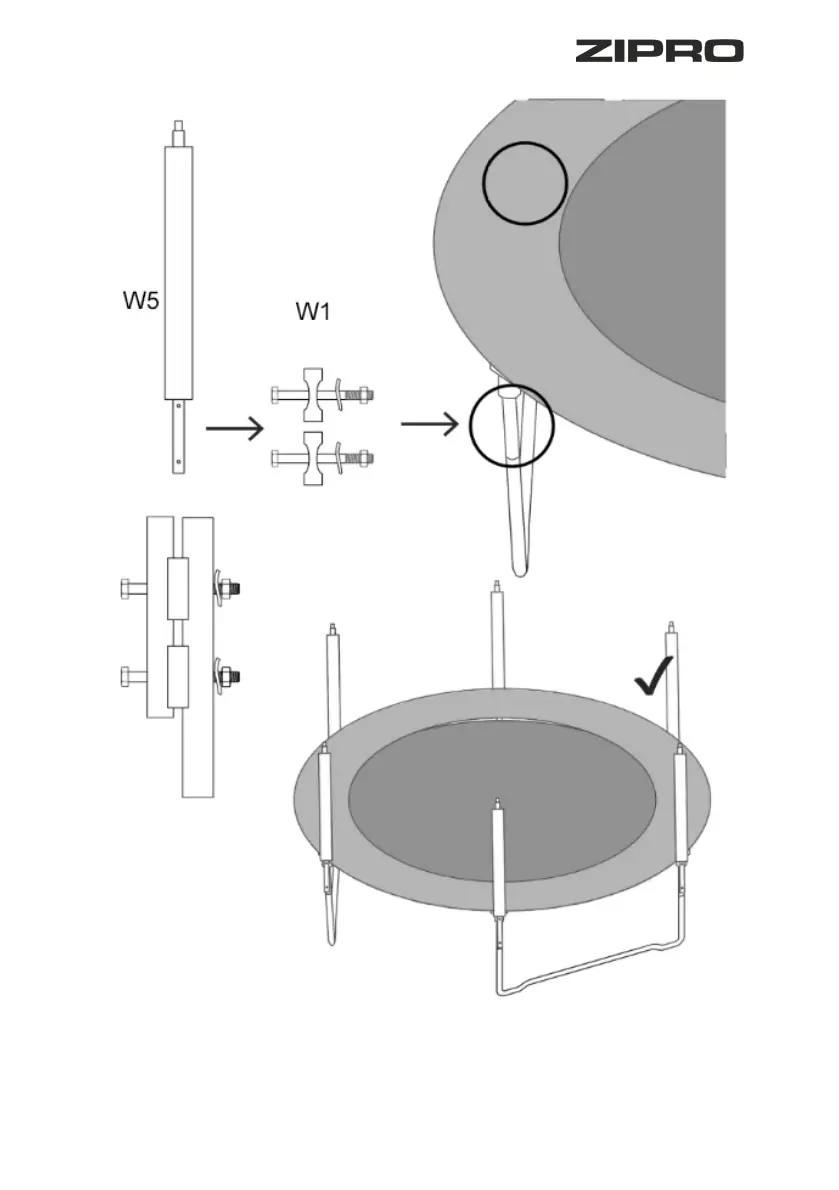 ZIPRO

W5

W1