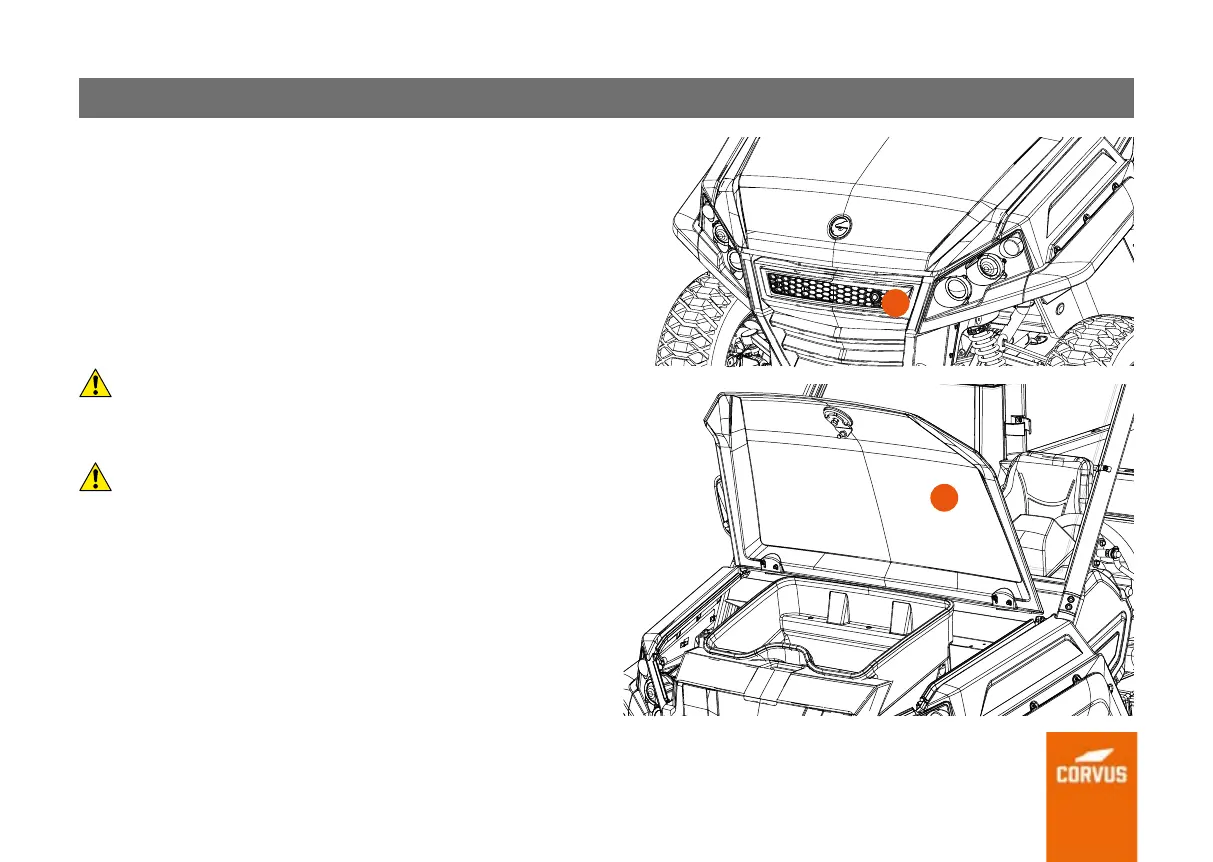 CORVUS