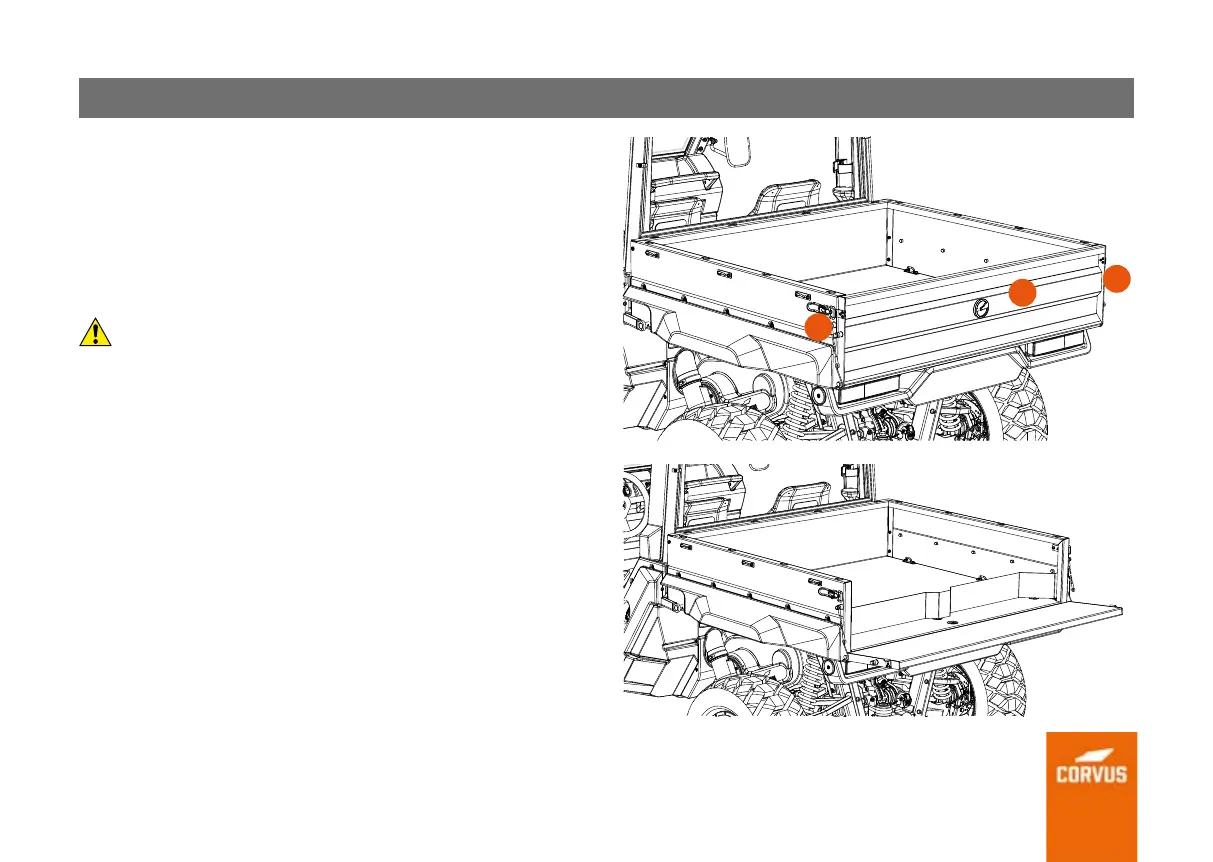 CORVUS