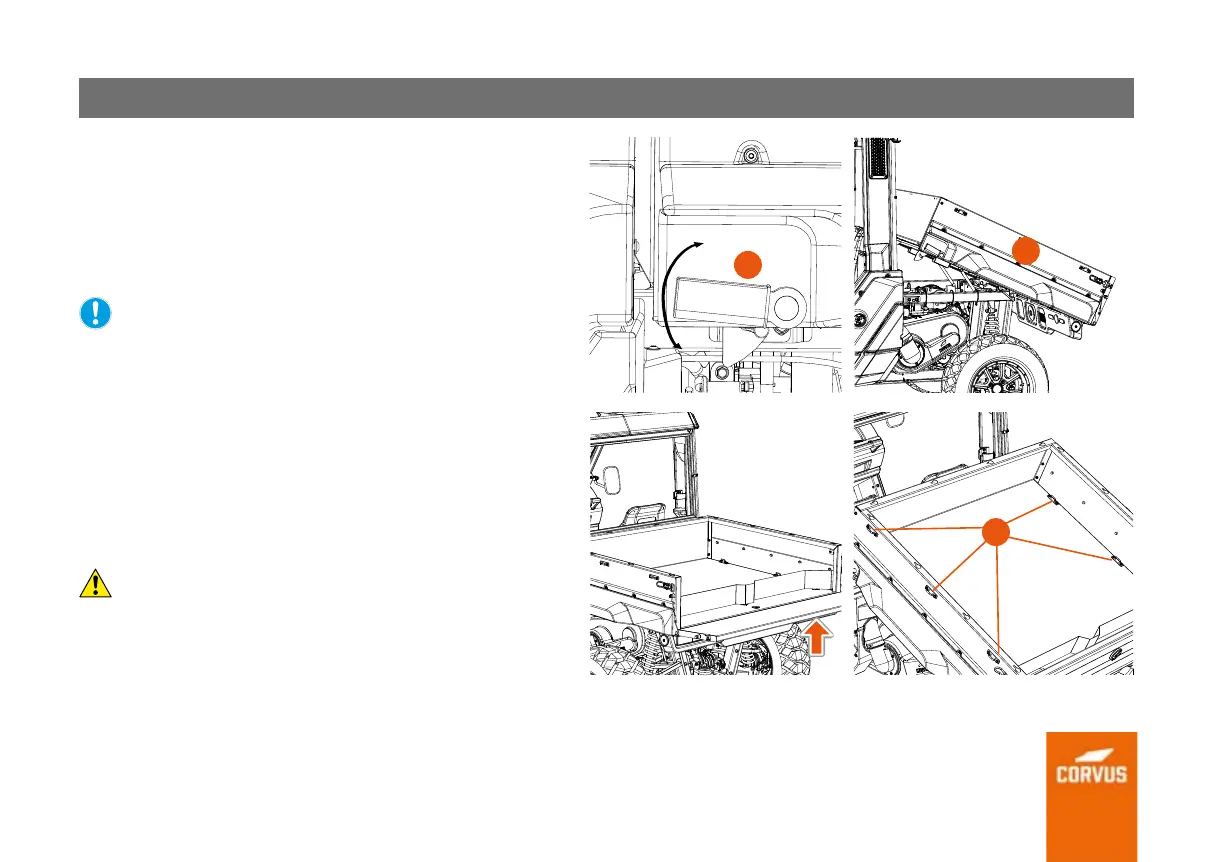 CORVUS