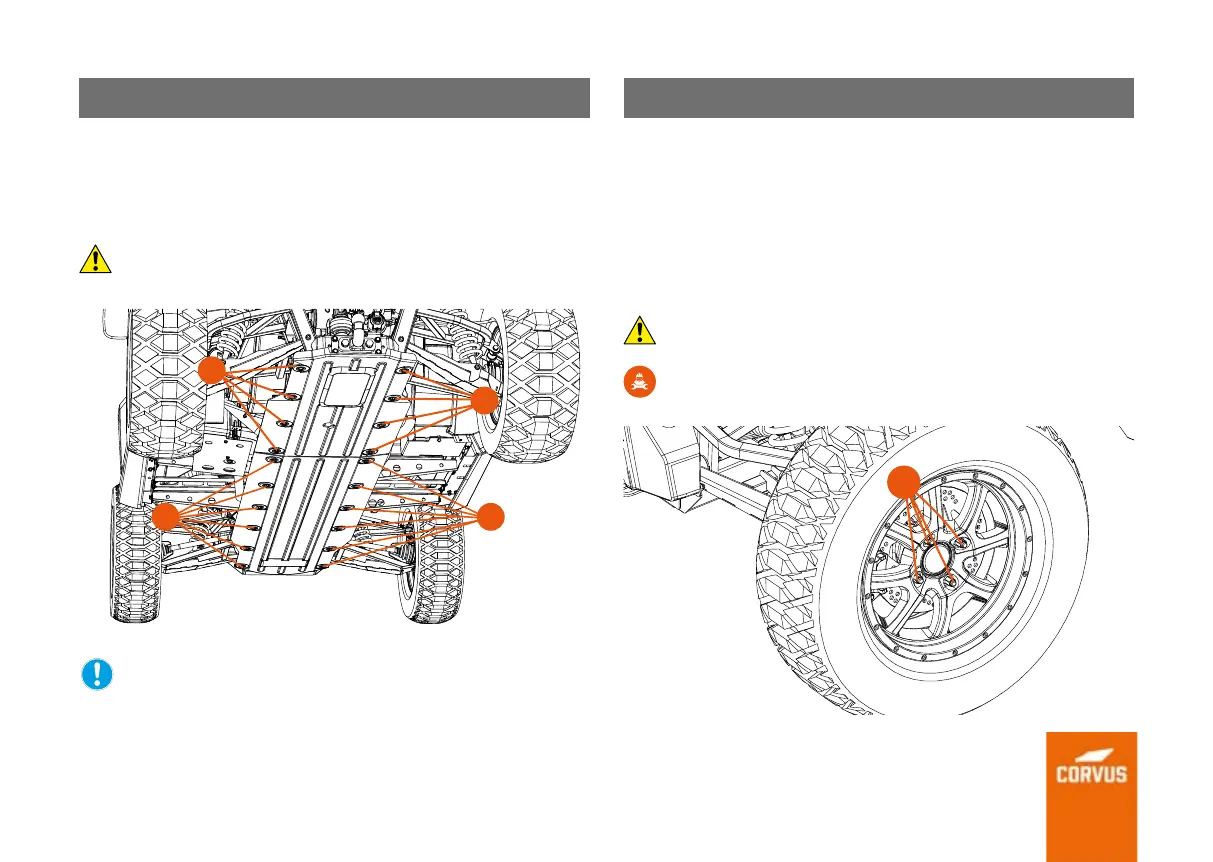 CORVUS