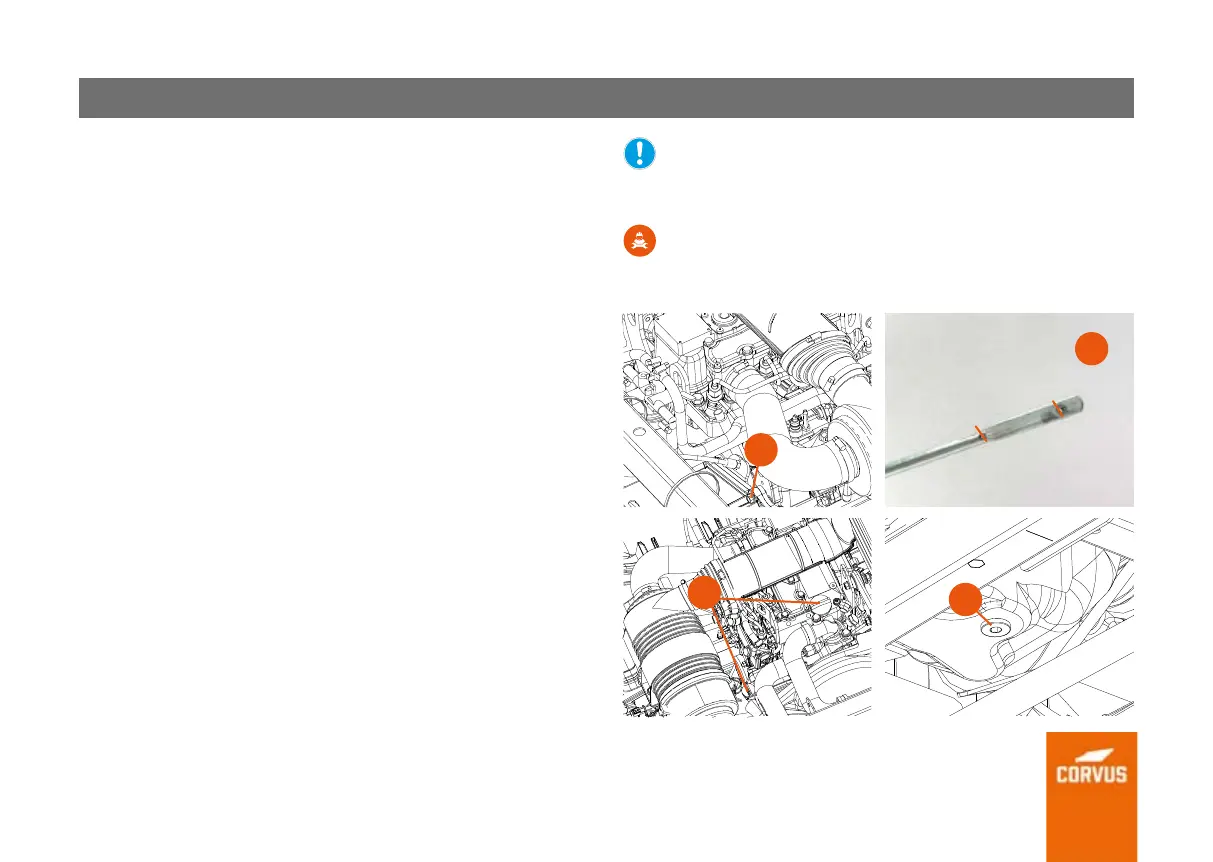 CORVUS