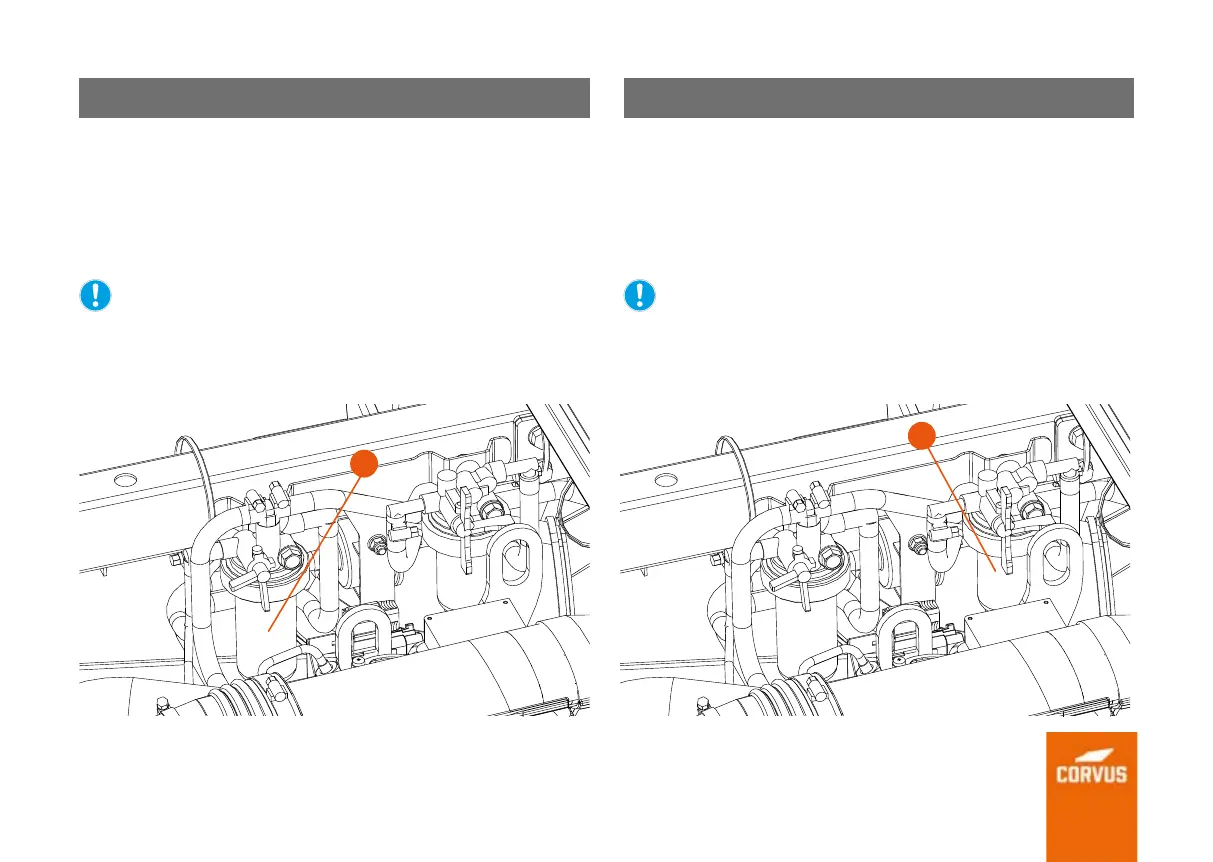 CORVUS