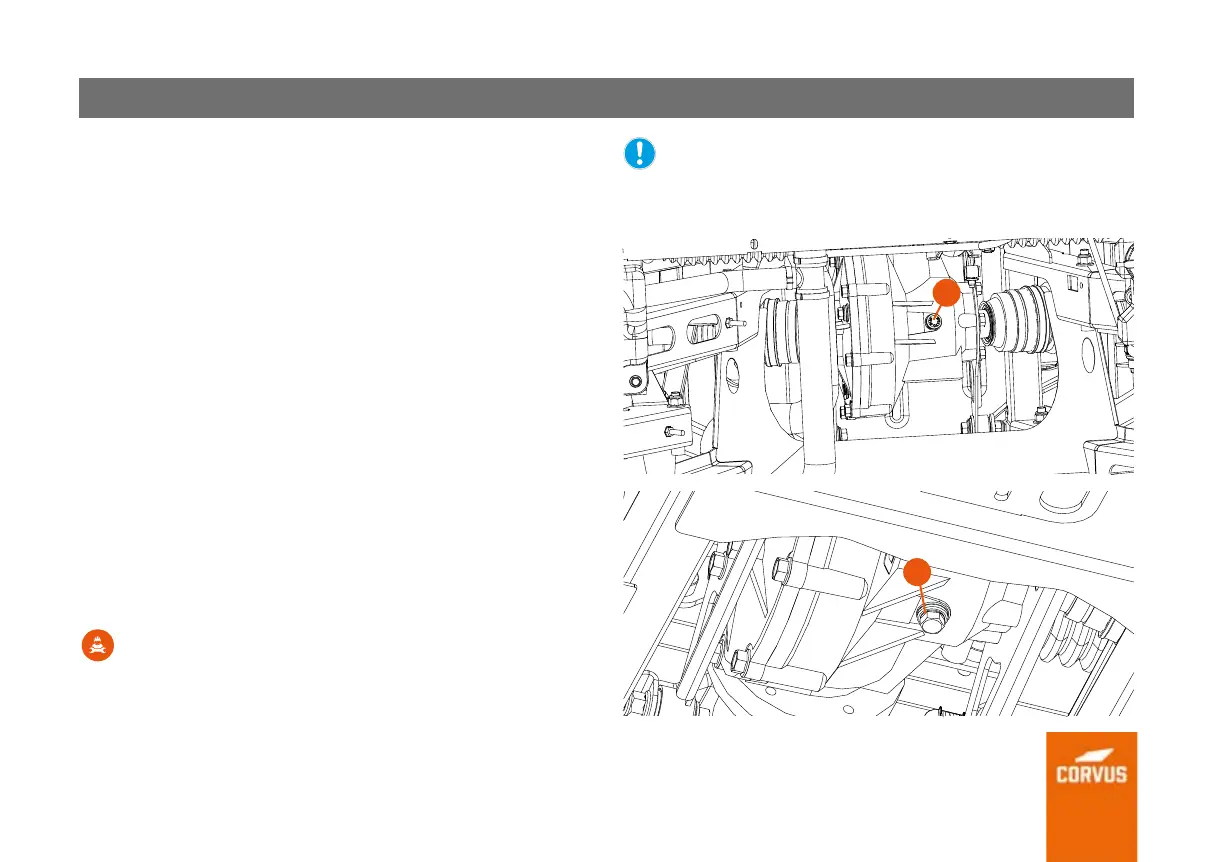 CORVUS