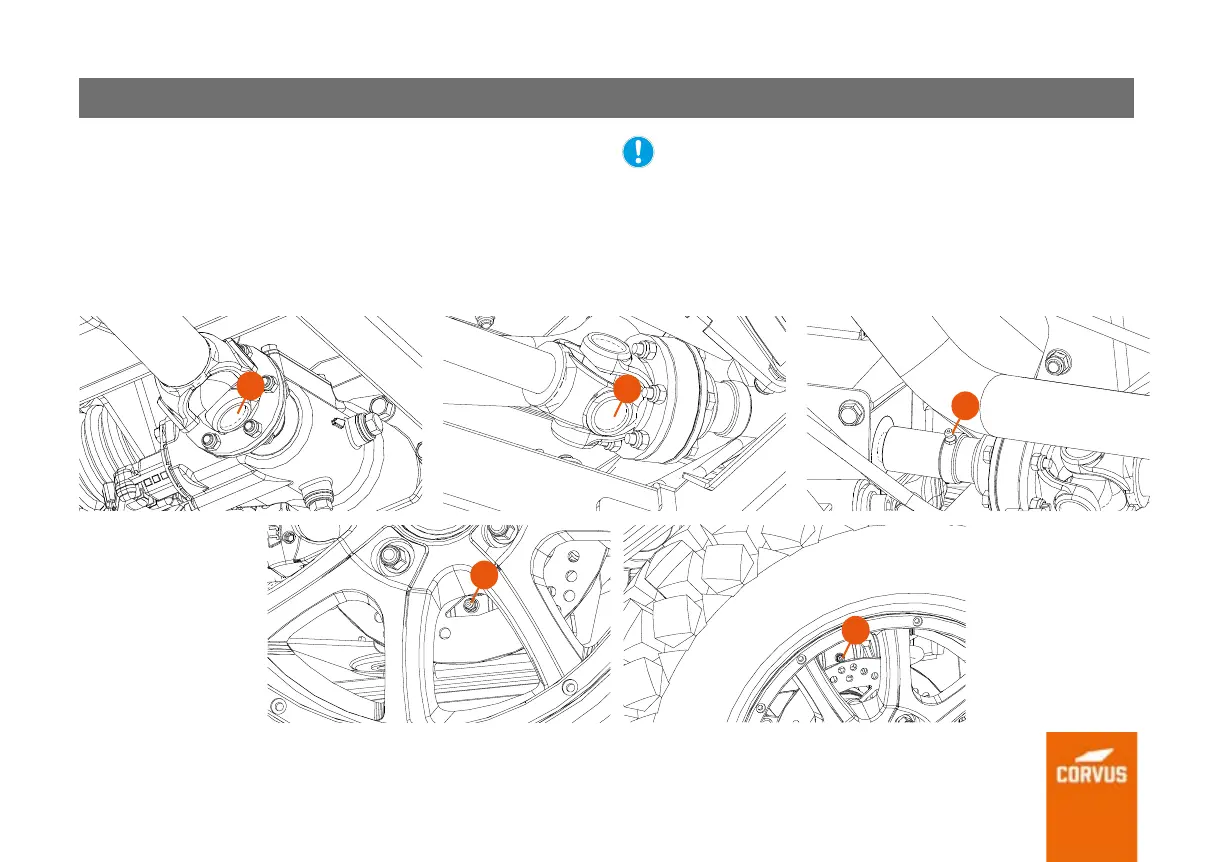 CORVUS