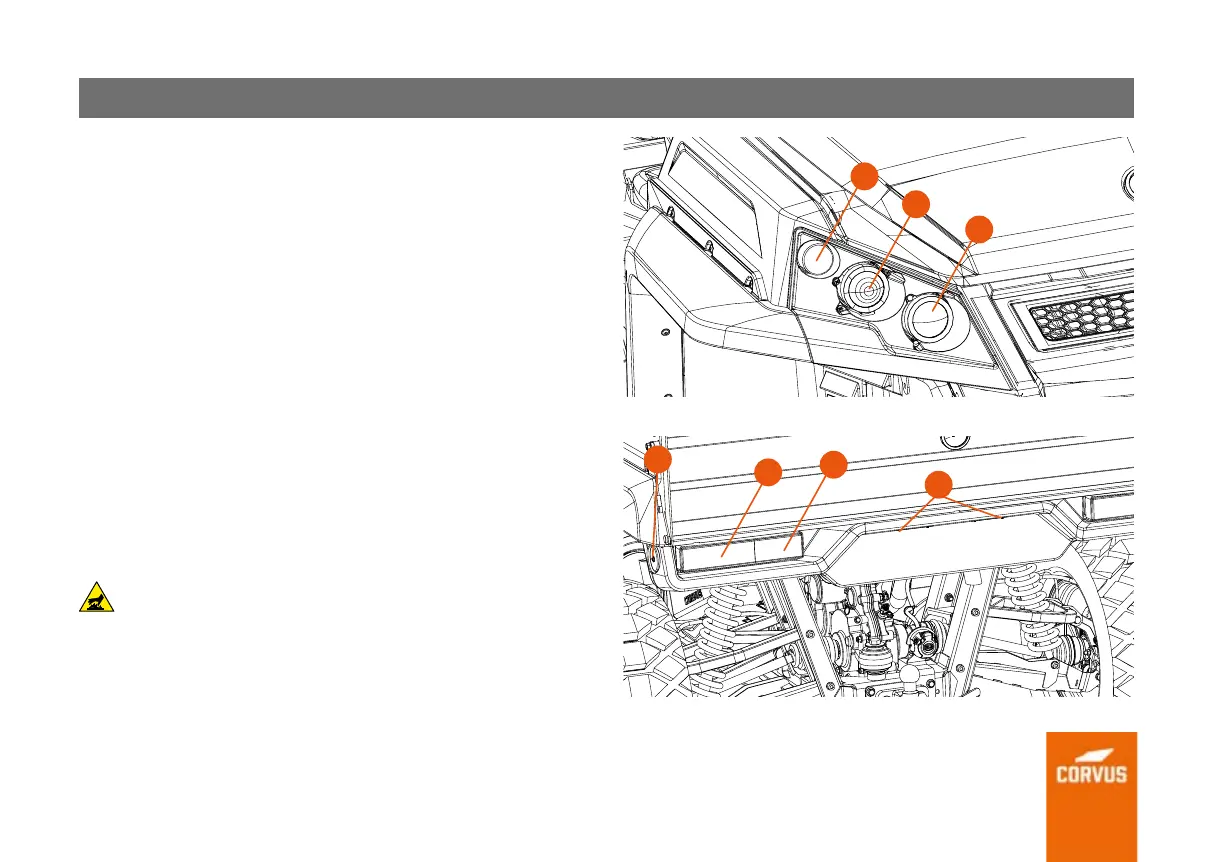 CORVUS