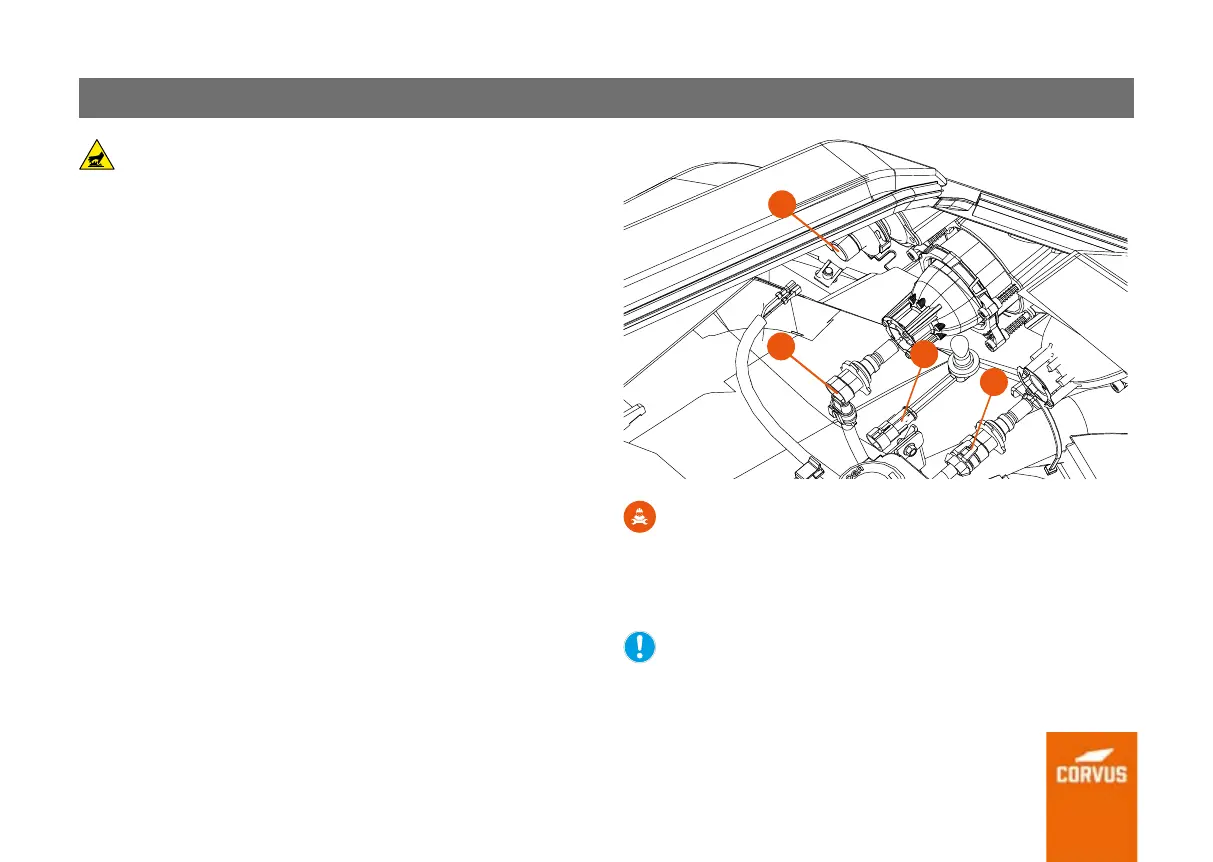 CORVUS