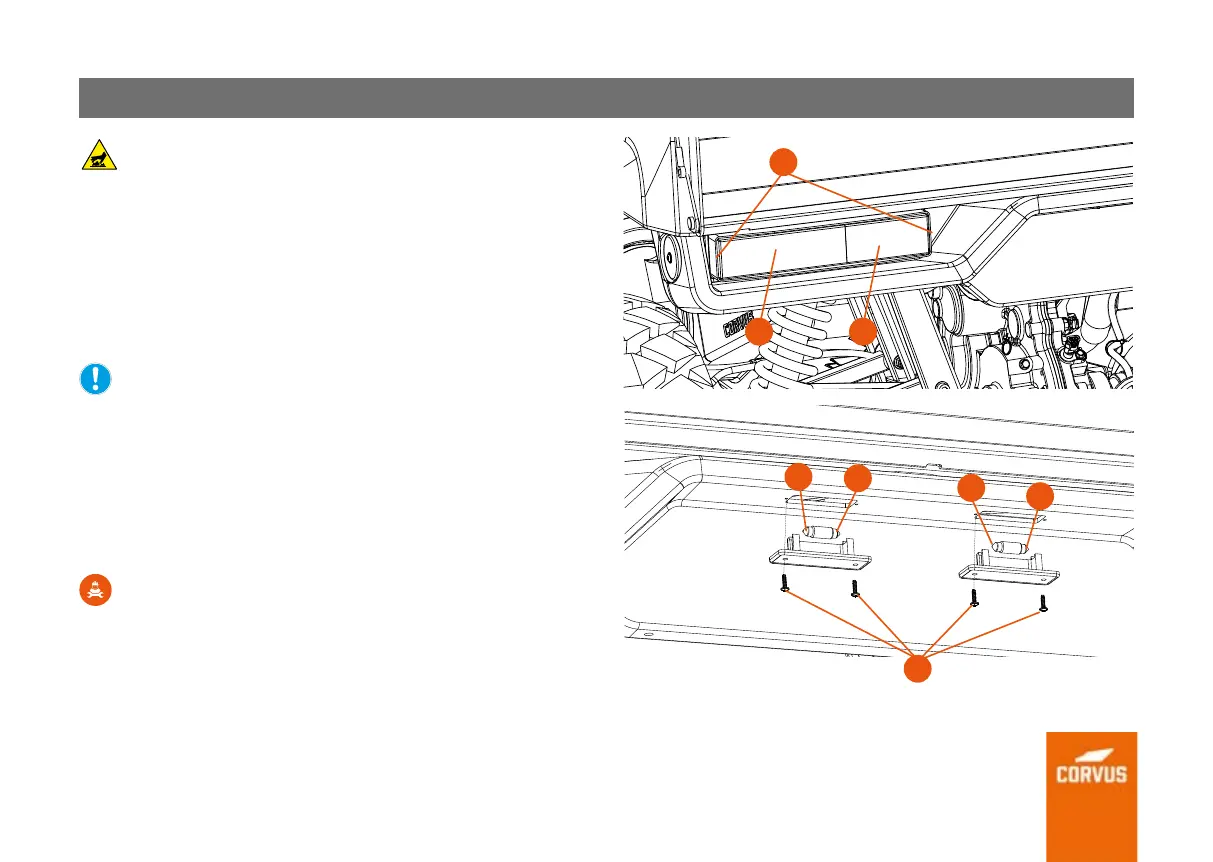 CORVUS

CORVUS