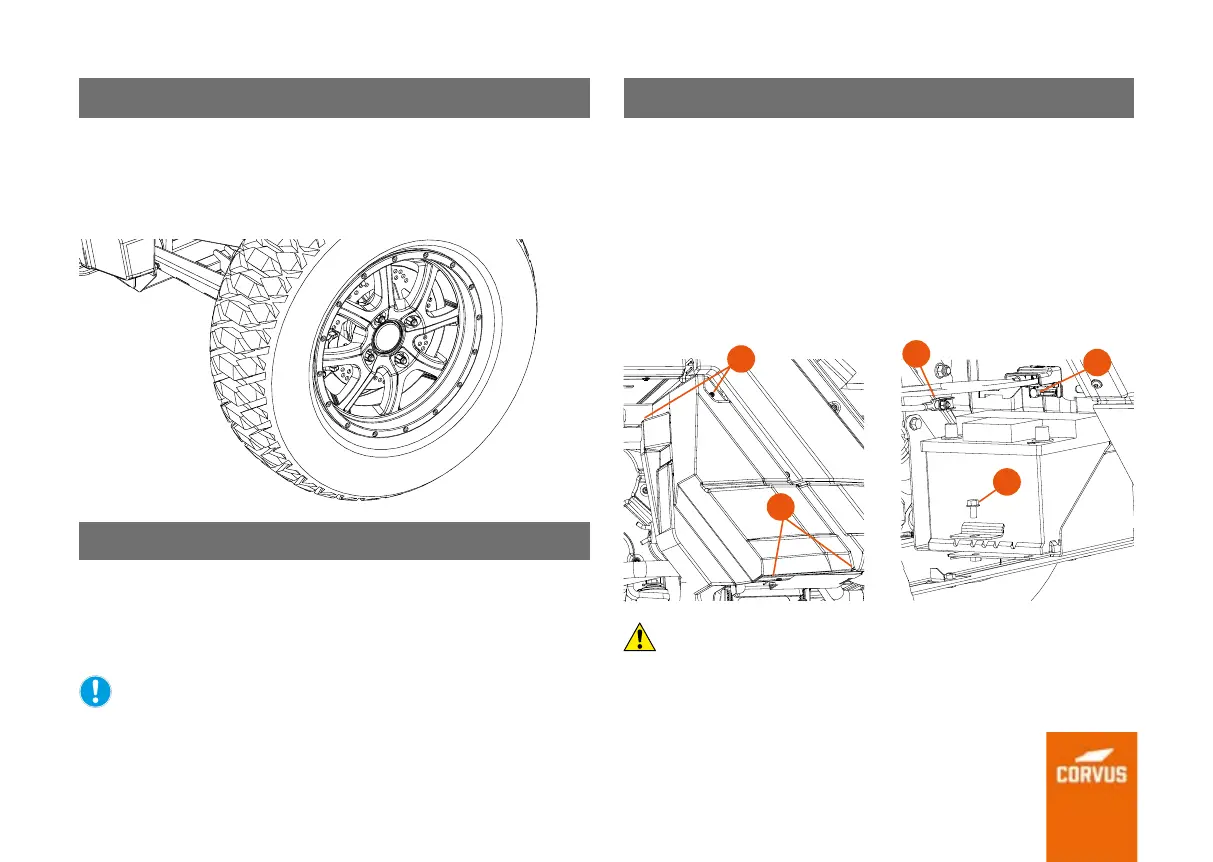 CORVUS