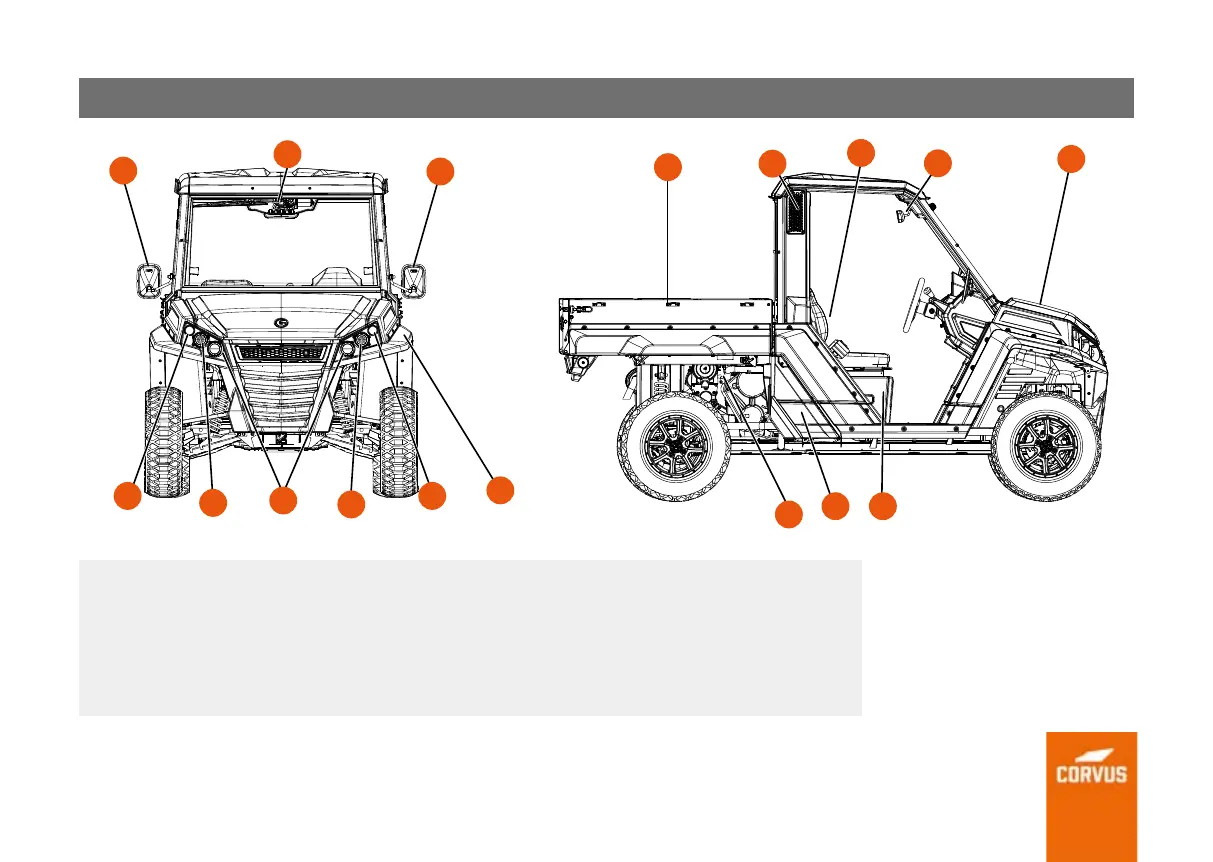 CORVUS