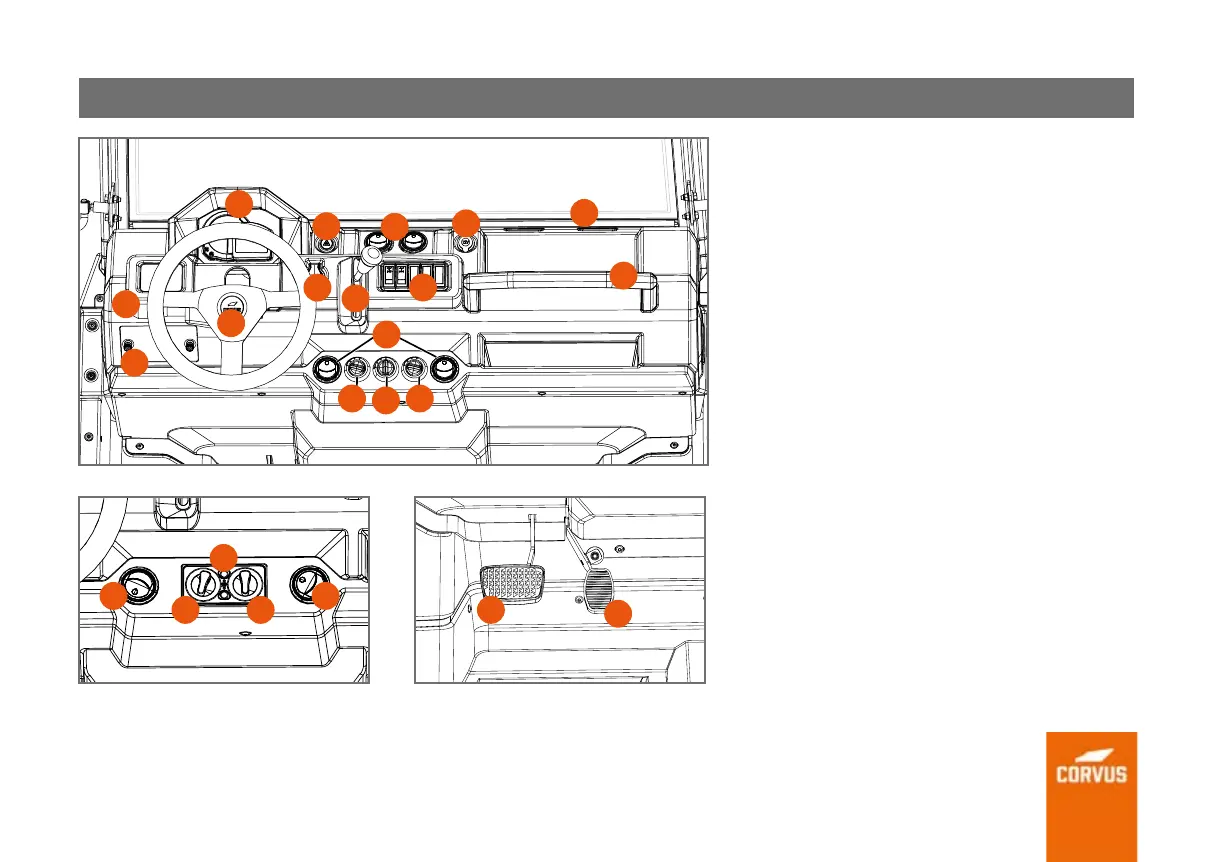 CORVUS