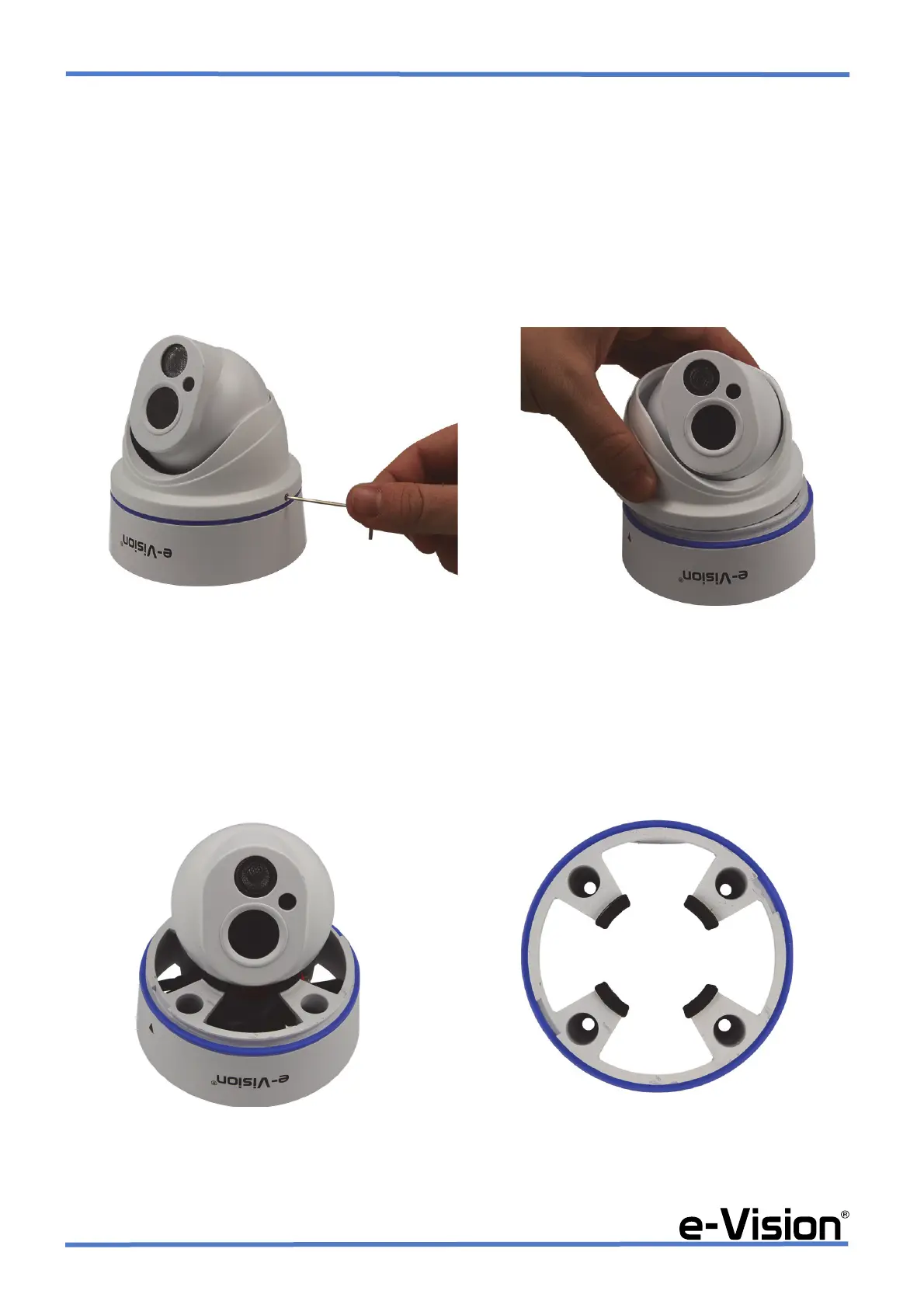 e-Vision®

e-Vision®

e-Vision®

e-Vision®