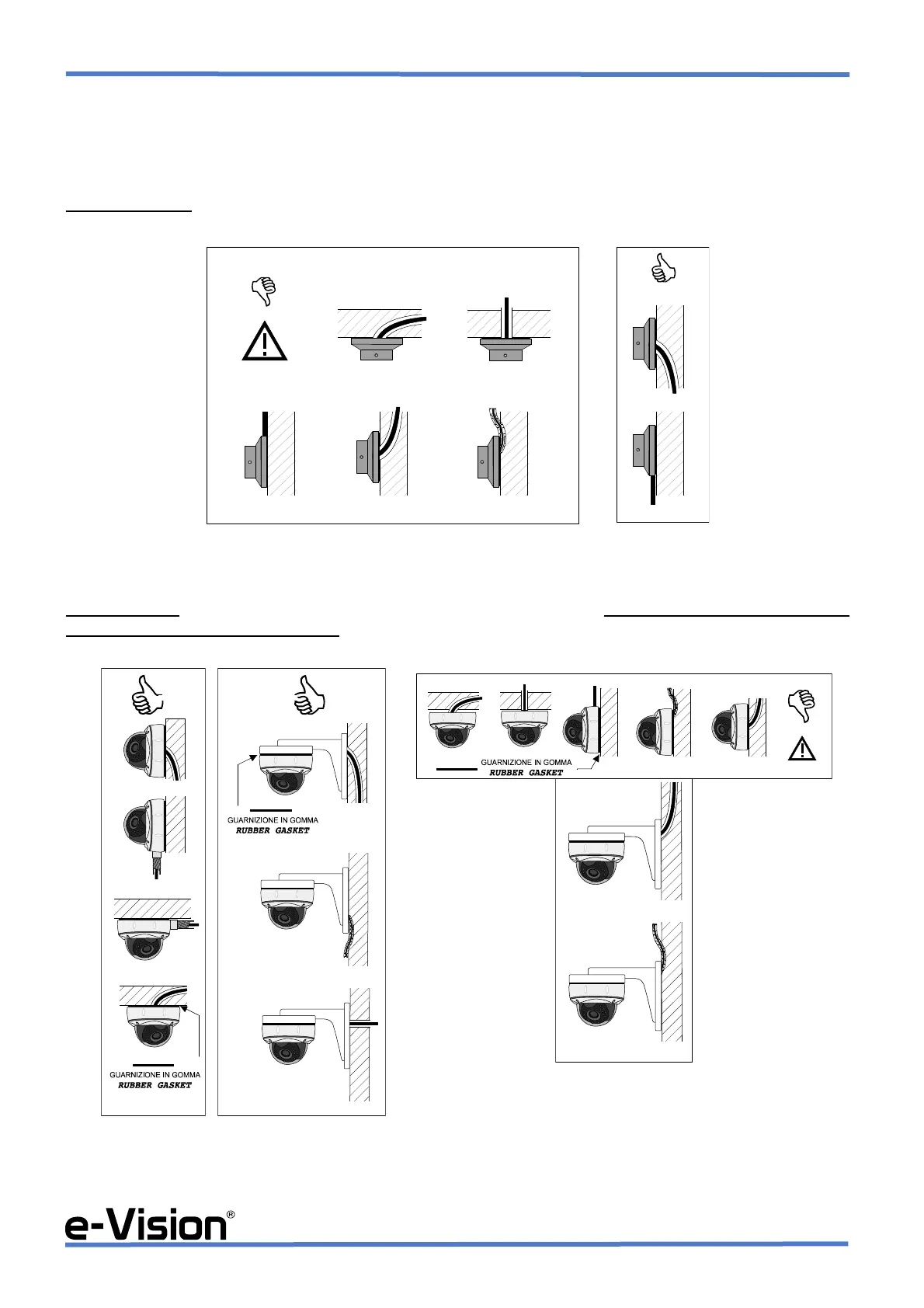 GUARNIZIONE IN GOMMA
RUBBER GASKET

GUARNIZIONE IN GOMMA
RUBBER GASKET

GUARNIZIONE IN GOMMA
RUBBER GASKET

e-Vision®