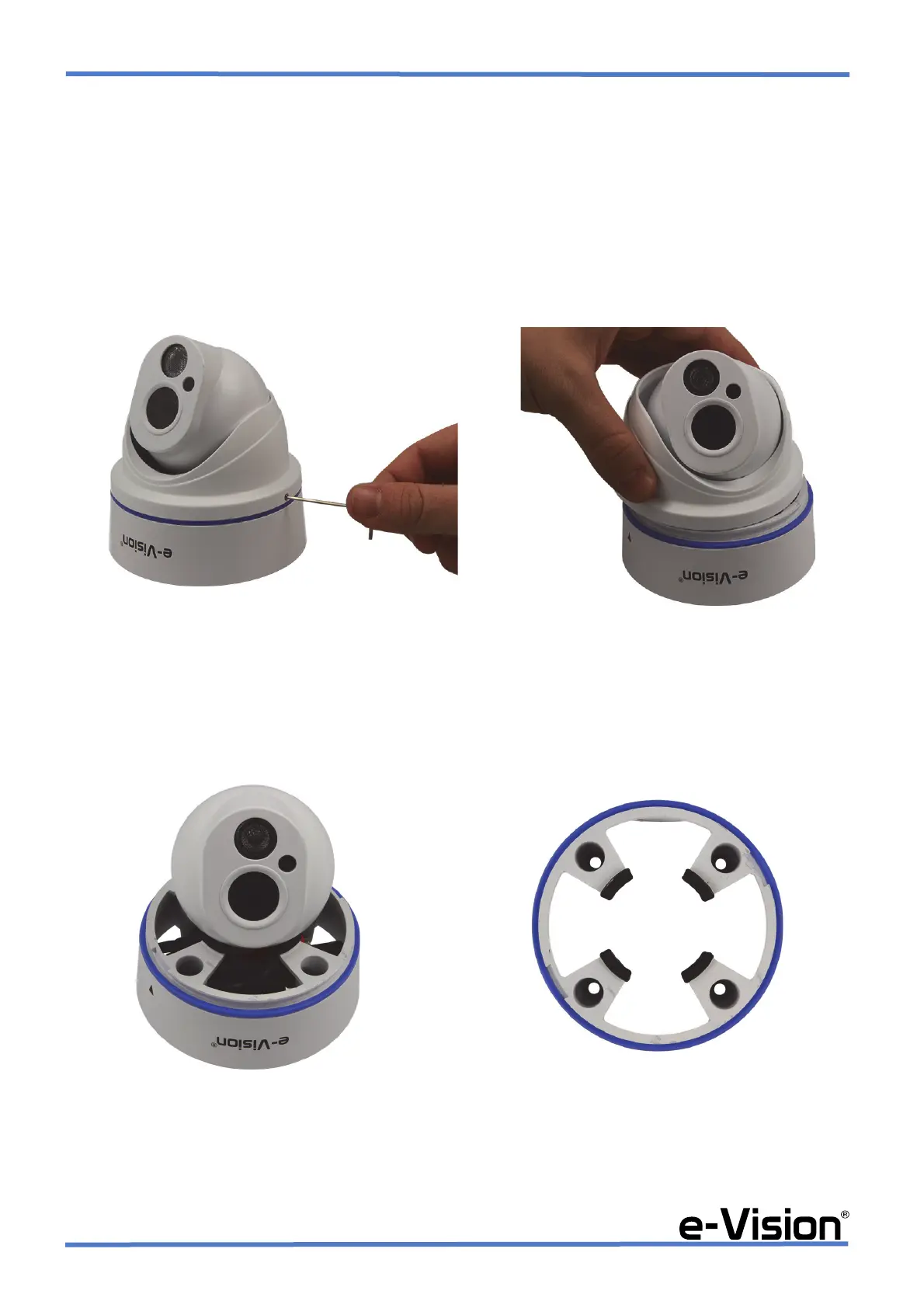 e-Vision®

e-Vision®

e-Vision®

e-Vision®