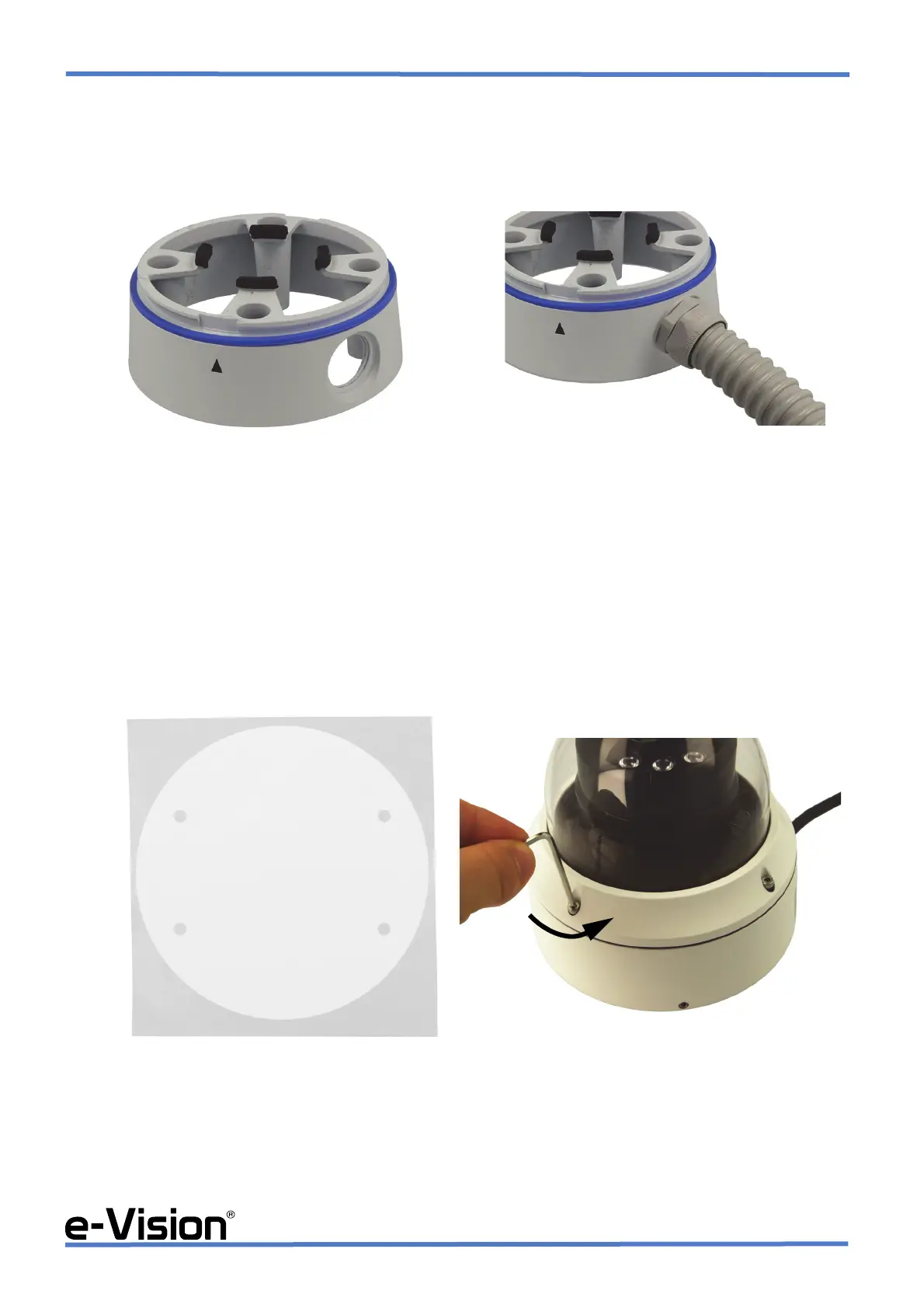 e-Vision®